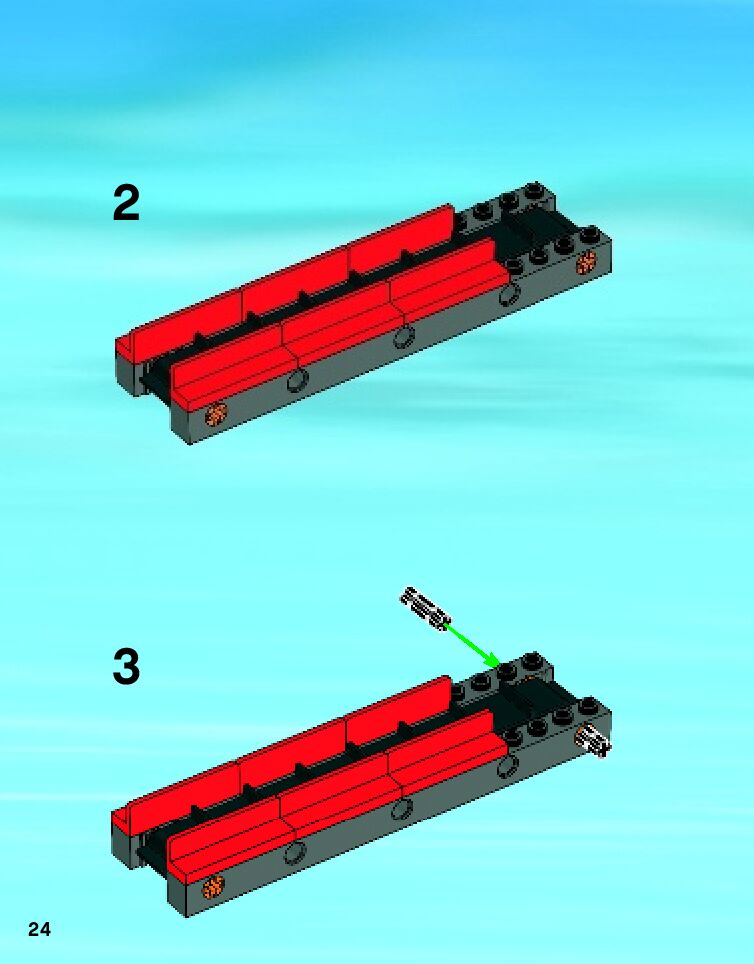 2

3

24