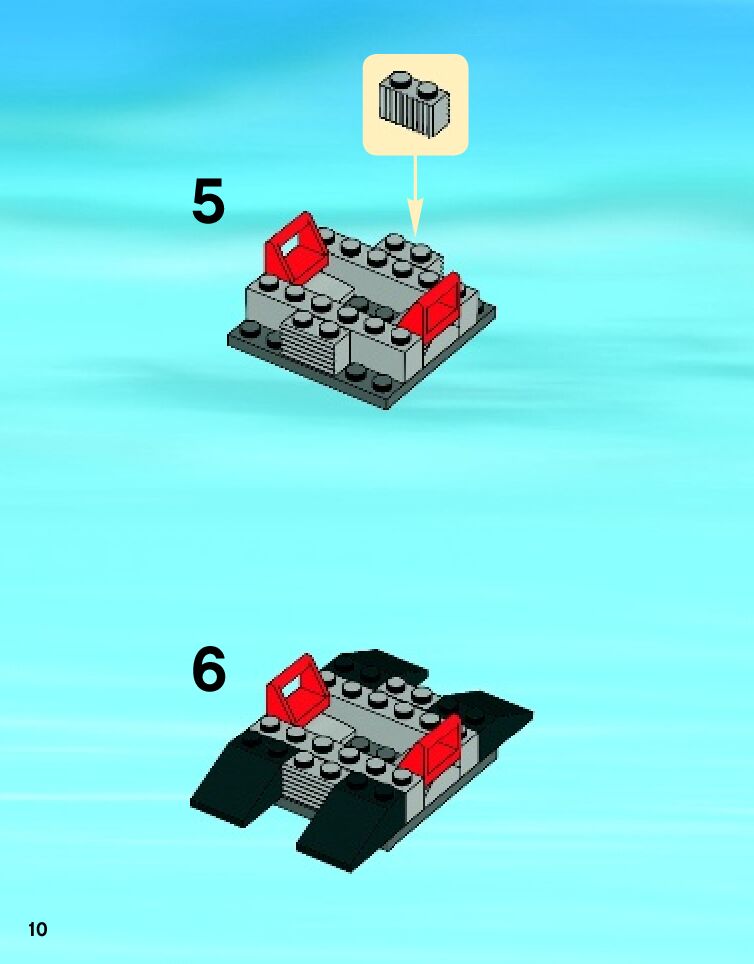 5

6

10