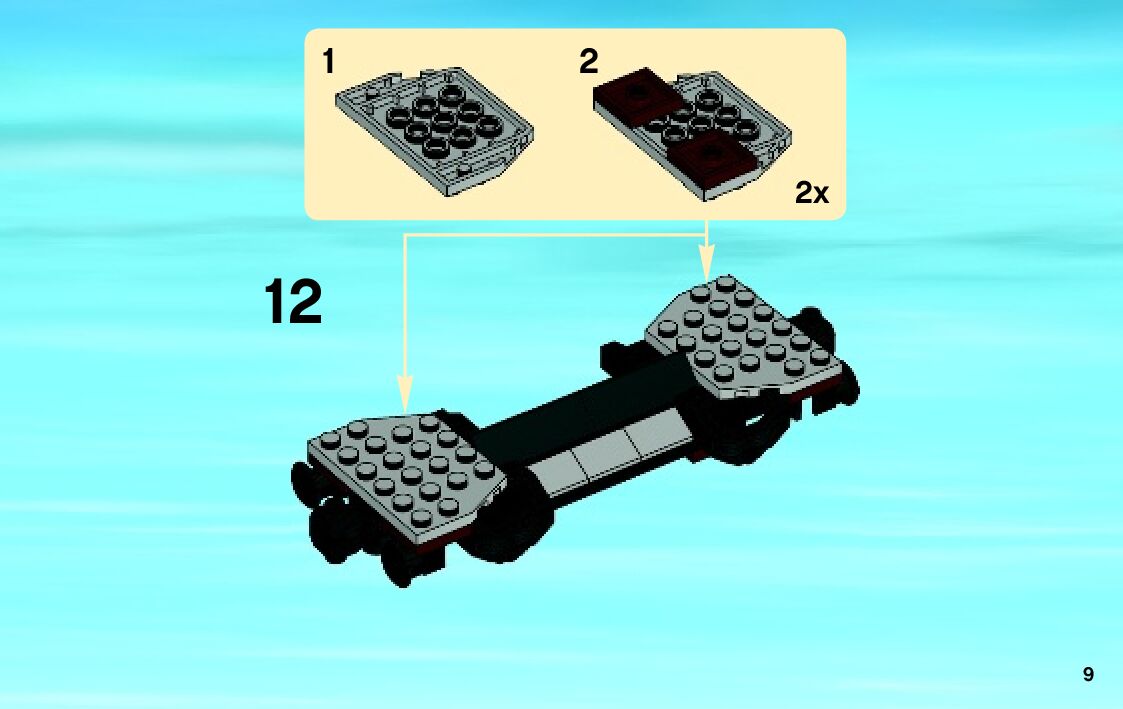 1

2

2x

12

9