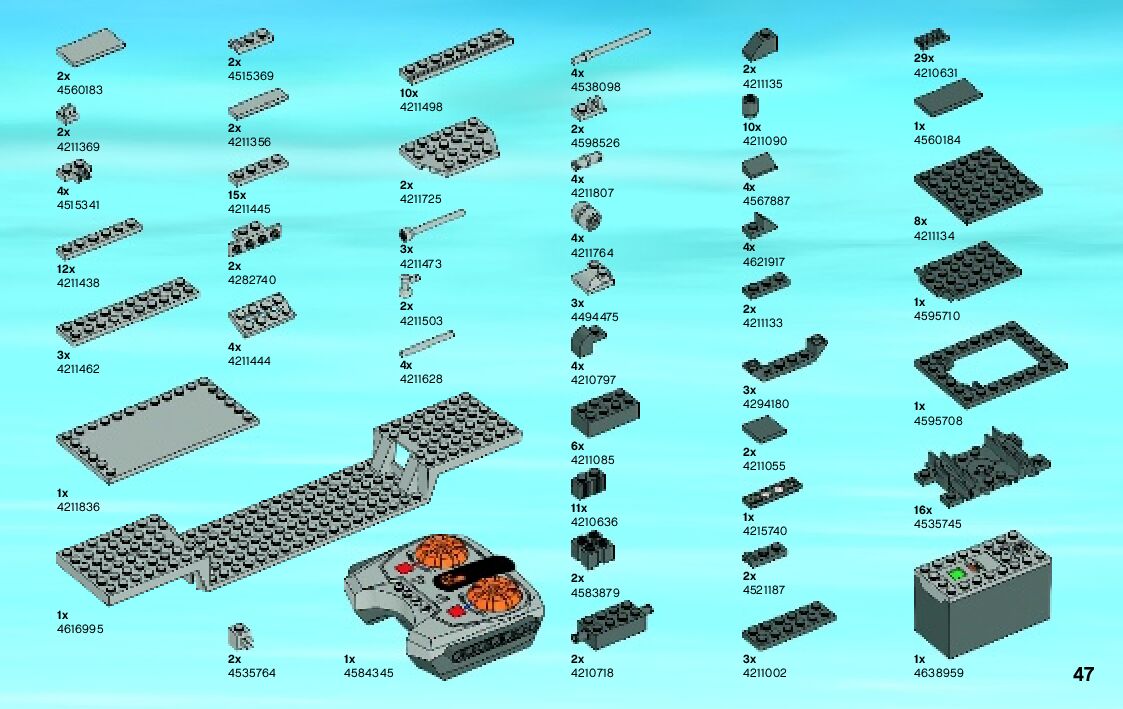 2x
4560183

2x
4211369

4x
4515341

12x
4211438

3x
4211462

1x
4211836

1x
4616995

2x
4515369

2x
4211356

15x
4211445

2x
4282740

4x
4211444

2x
4535764

10x
4211498

2x
4211725

3x
4211473

2x
4211503

4x
4211628

1x
4584345

4x
4538098

2x
4598526

4x
4211807

4x
4211764

3x
4494475

4x
4210797

6x
4211085

11x
4210636

2x
4583879

2x
4210718

2x
4211135

10x
4211090

4x
4567887

4x
4621917

2x
4211133

3x
4294180

2x
4211055

1x
4215740

2x
4521187

3x
4211002

29x
4210631

1x
4560184

8x
4211134

1x
4595710

1x
4595708

16x
4535745

1x
4638959

47