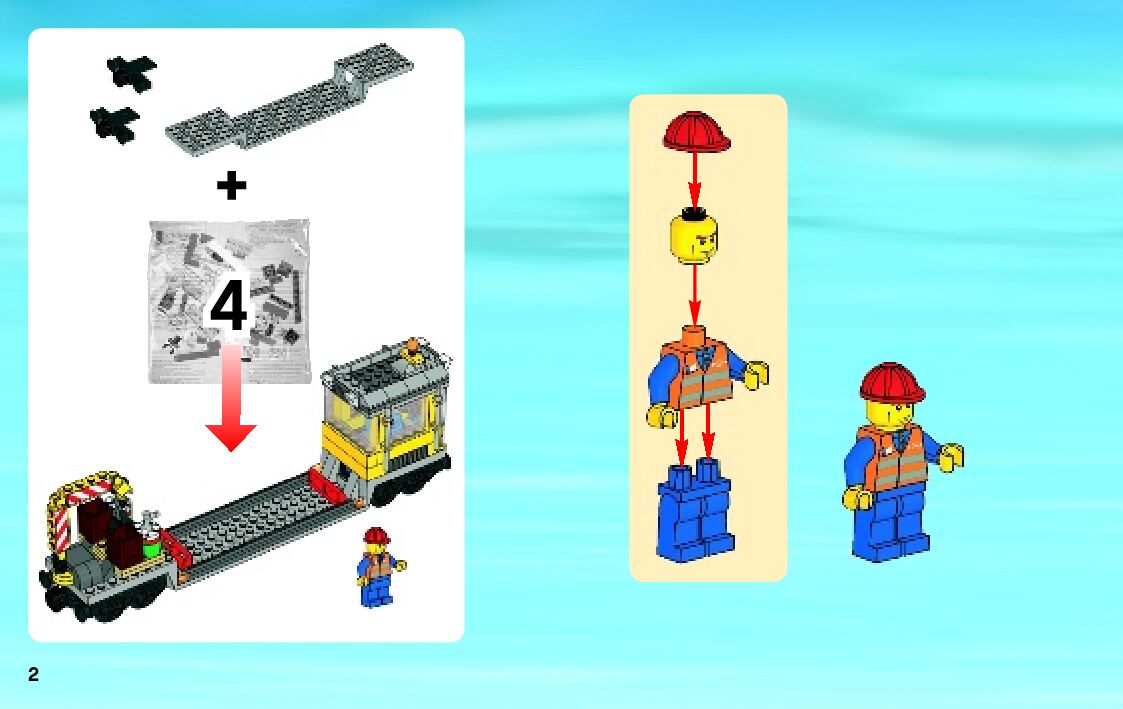 +

4

2