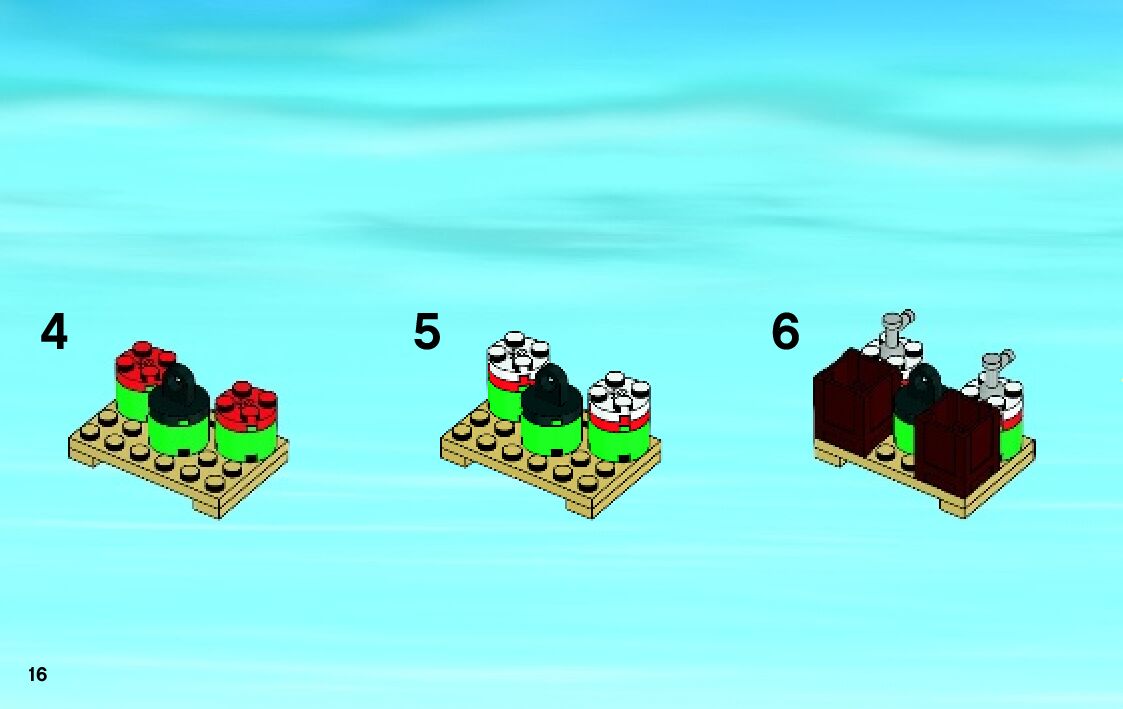 4

5

6

16