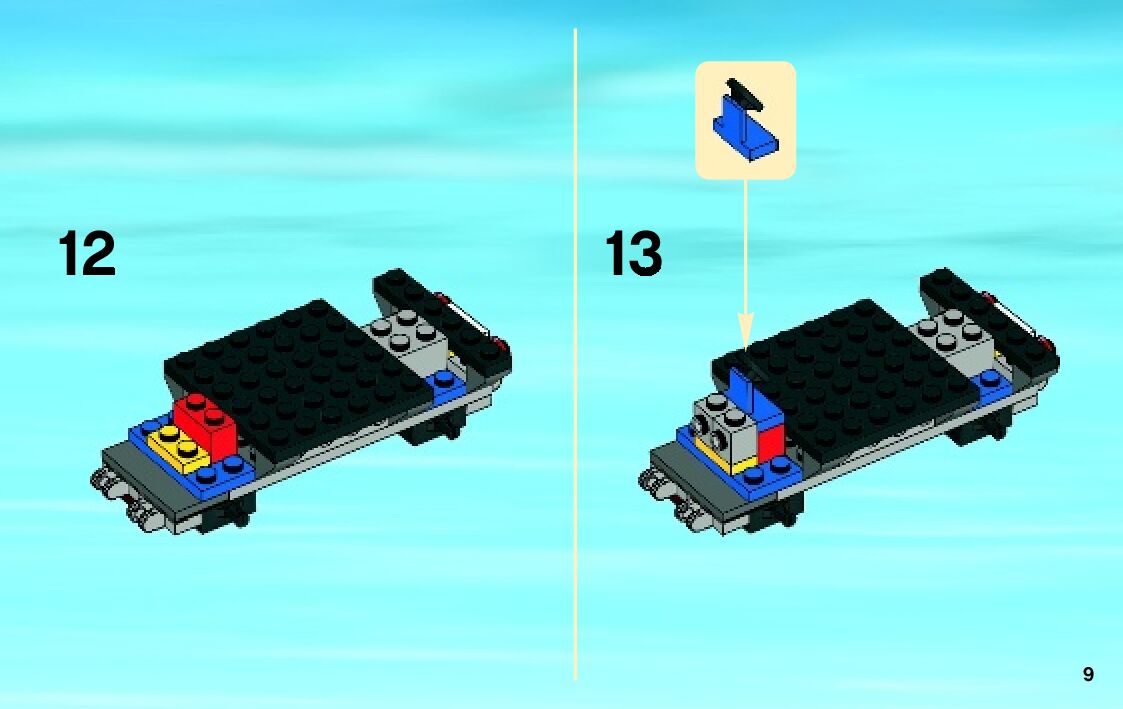 12

13

9