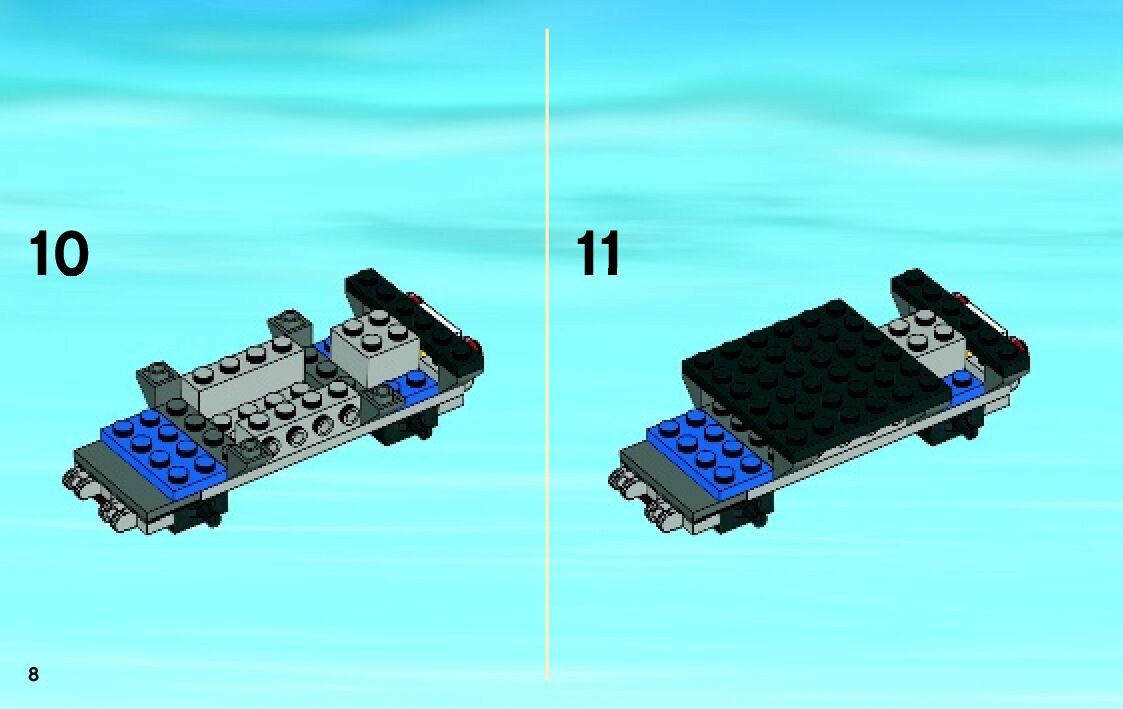 10

11

8