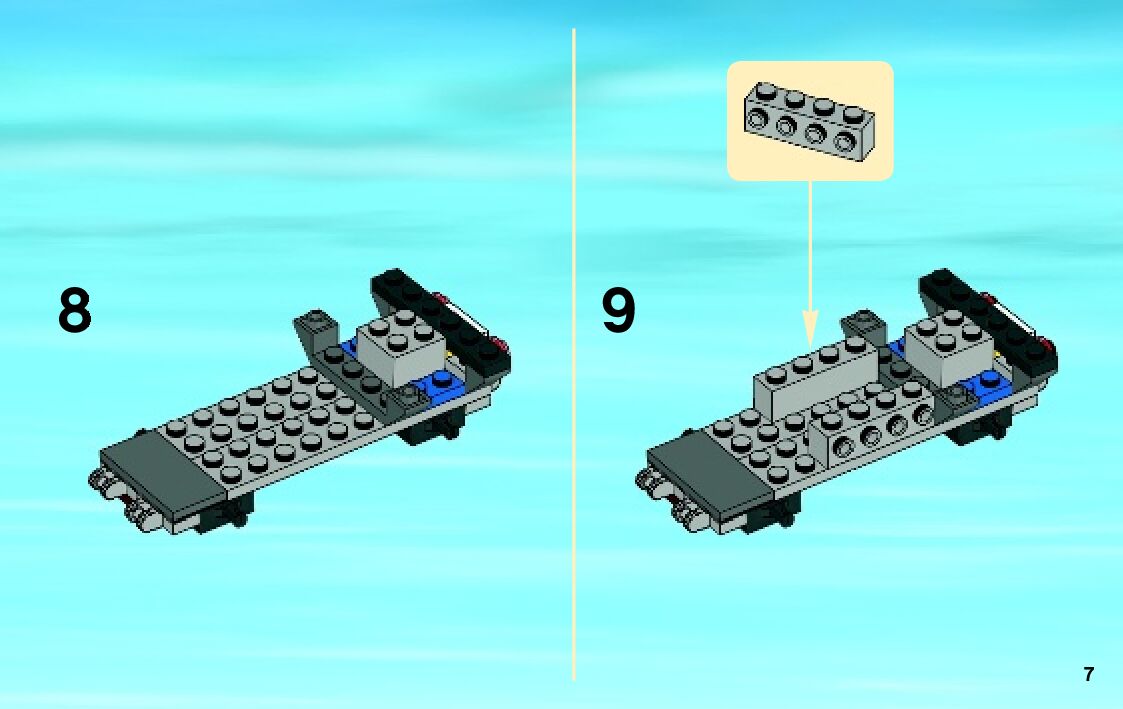 8

9

7