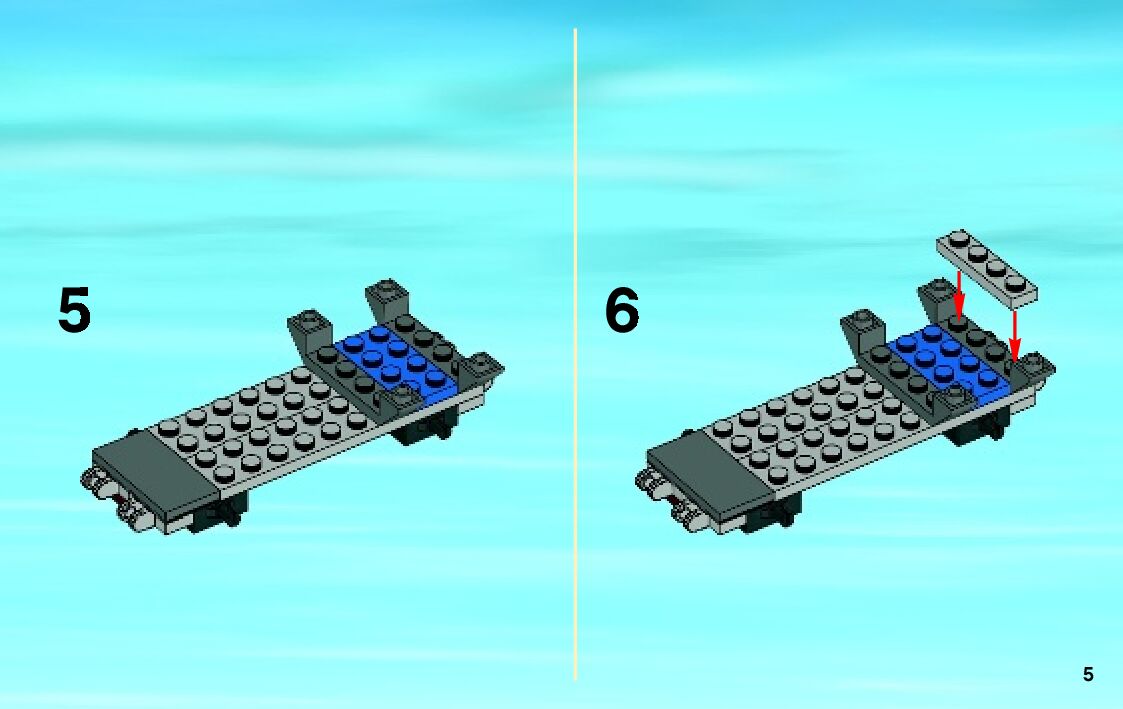 5

6

5