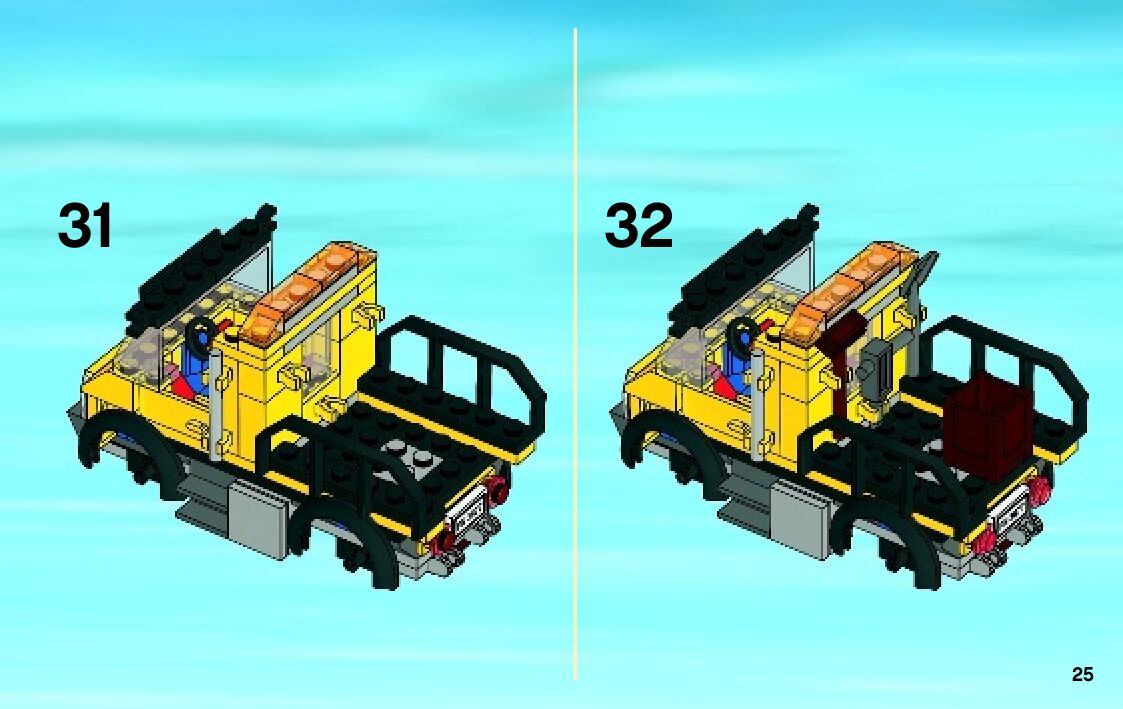 31

32

25