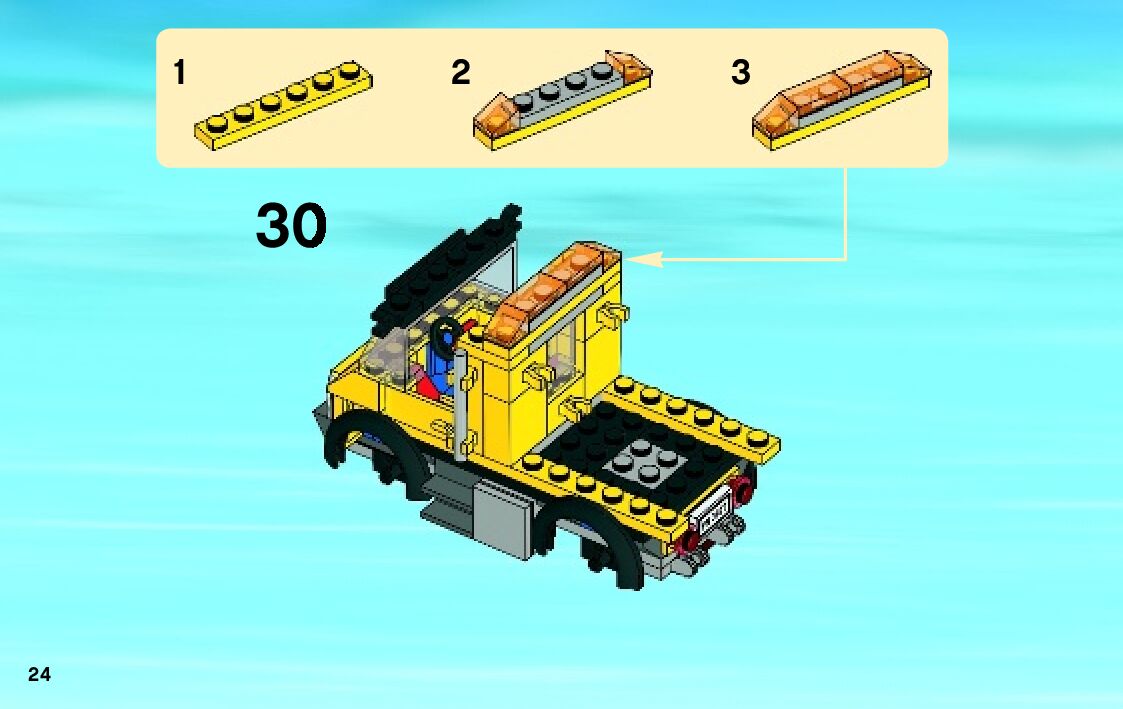 1
2
3
30
24