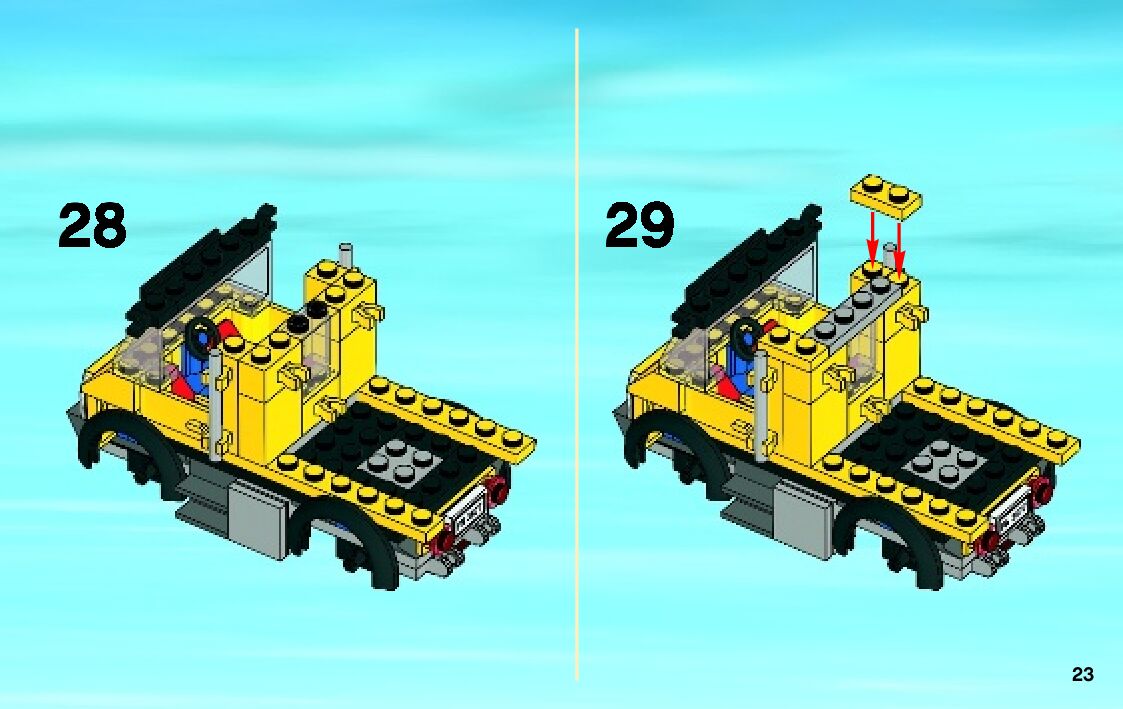 28

29

23