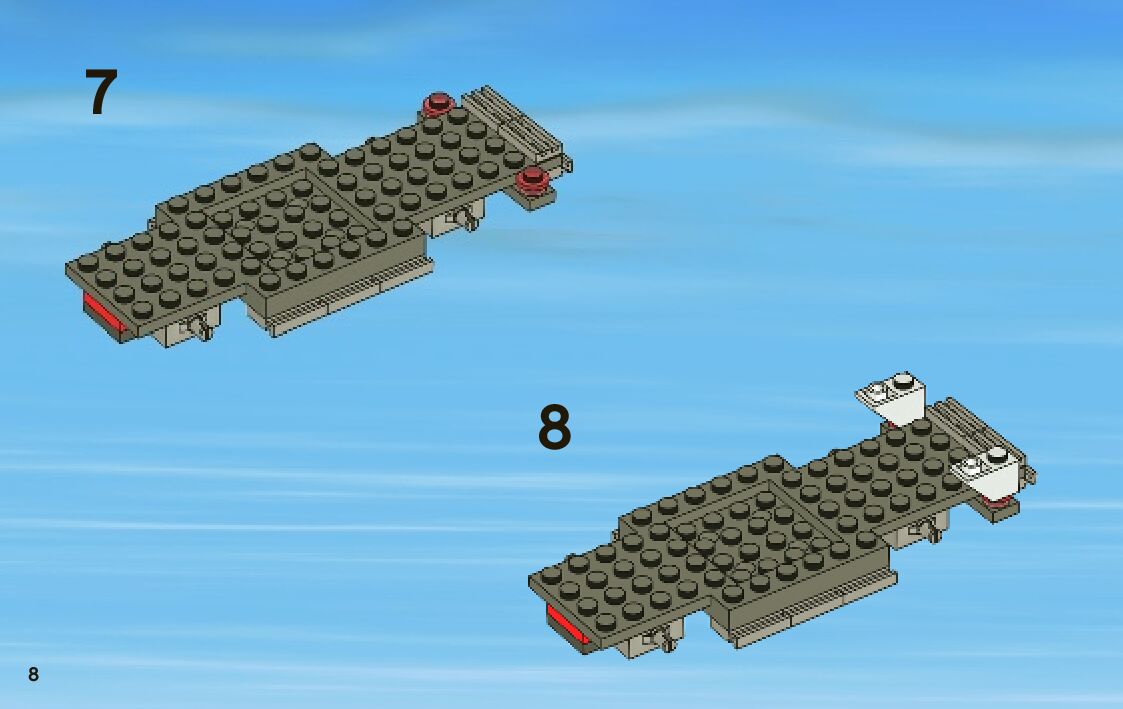 7

8

8