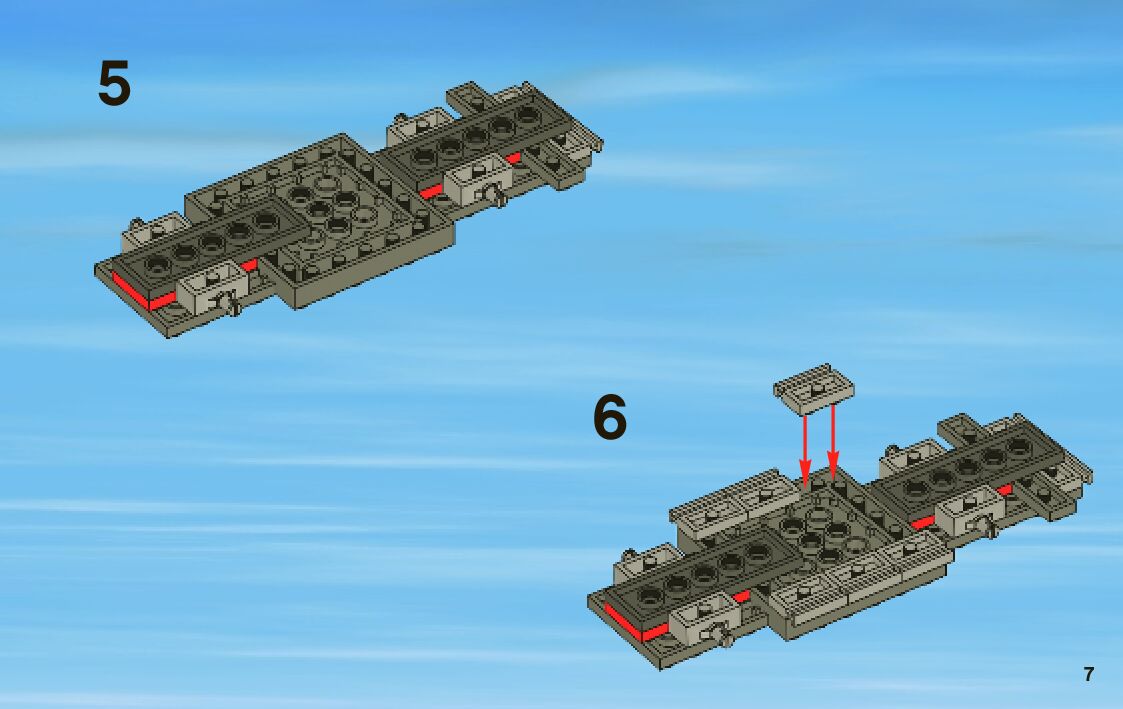 5

6

7