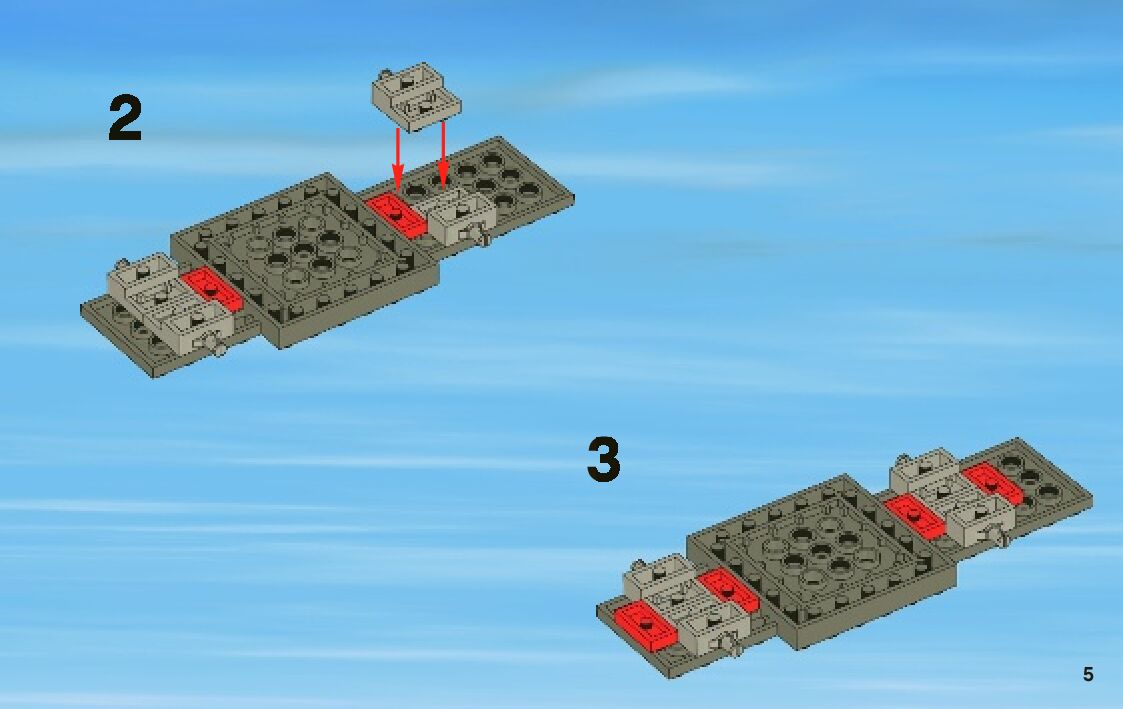 2

3

5