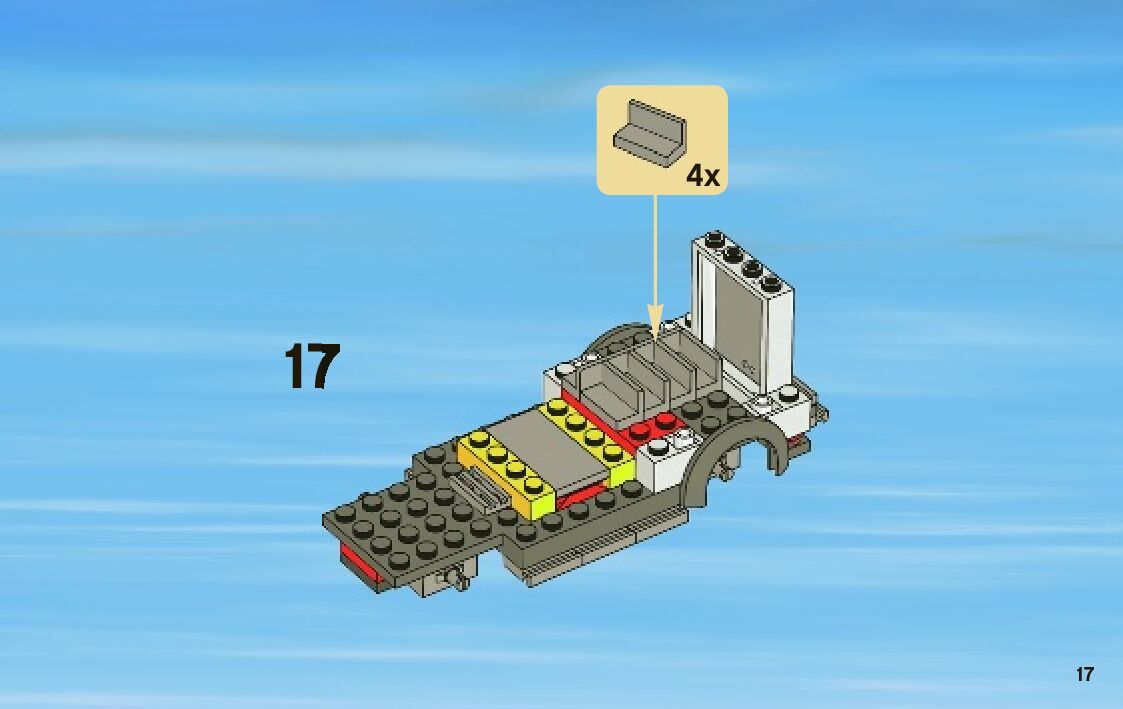 4x

17

17