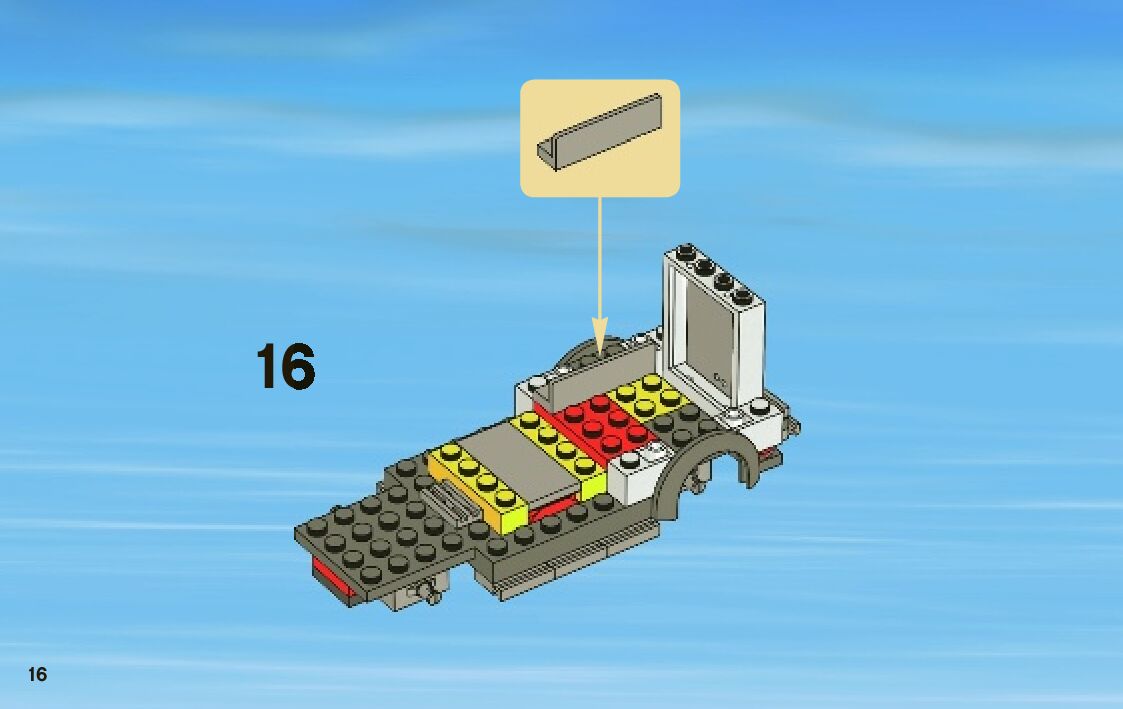 16

16