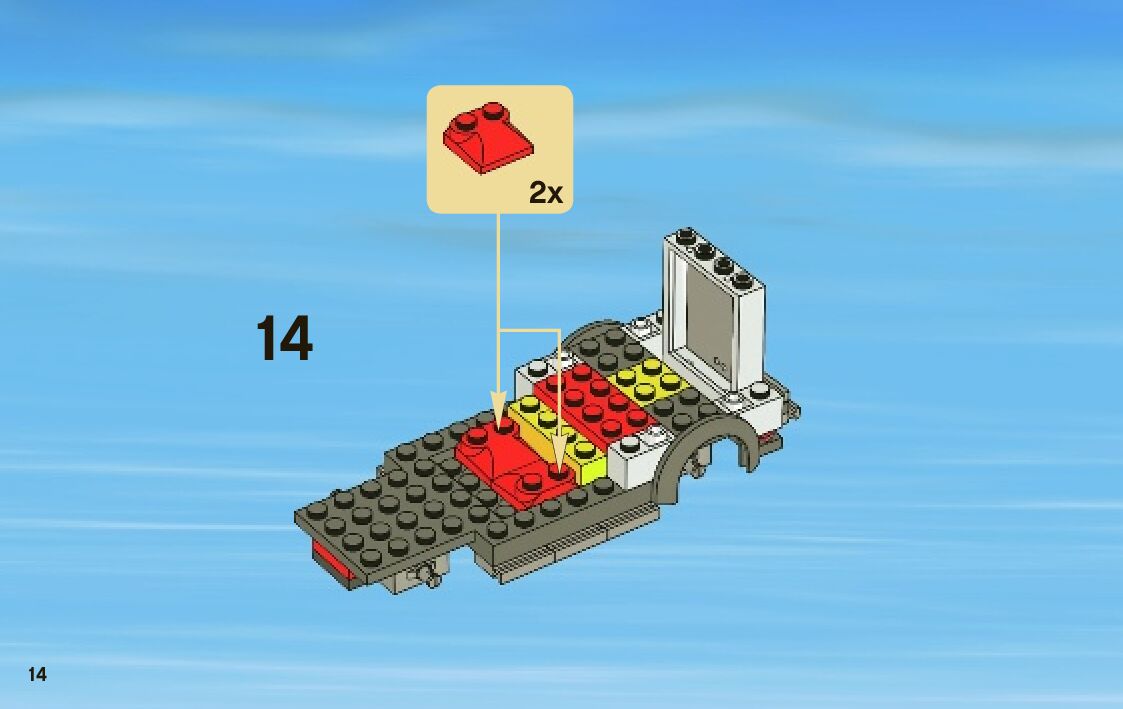 2x

14

14