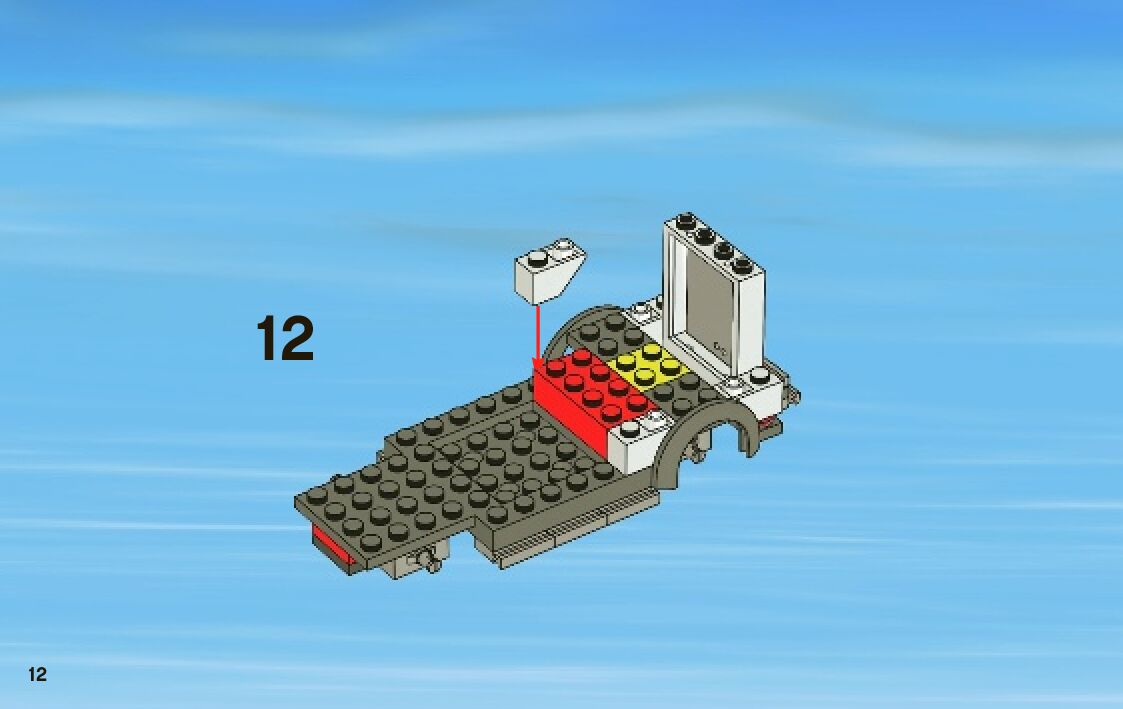 12

12