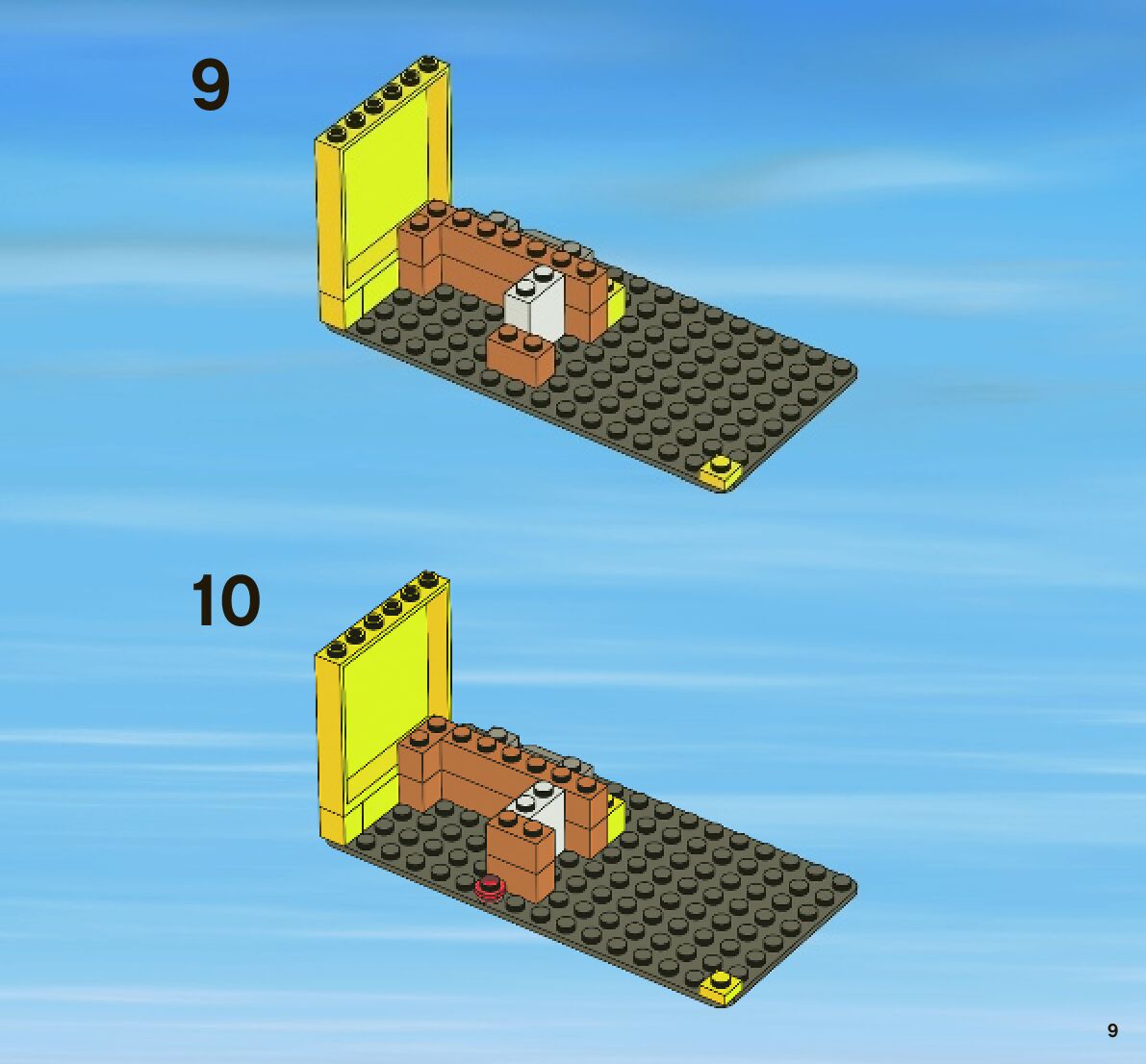 9

10

9