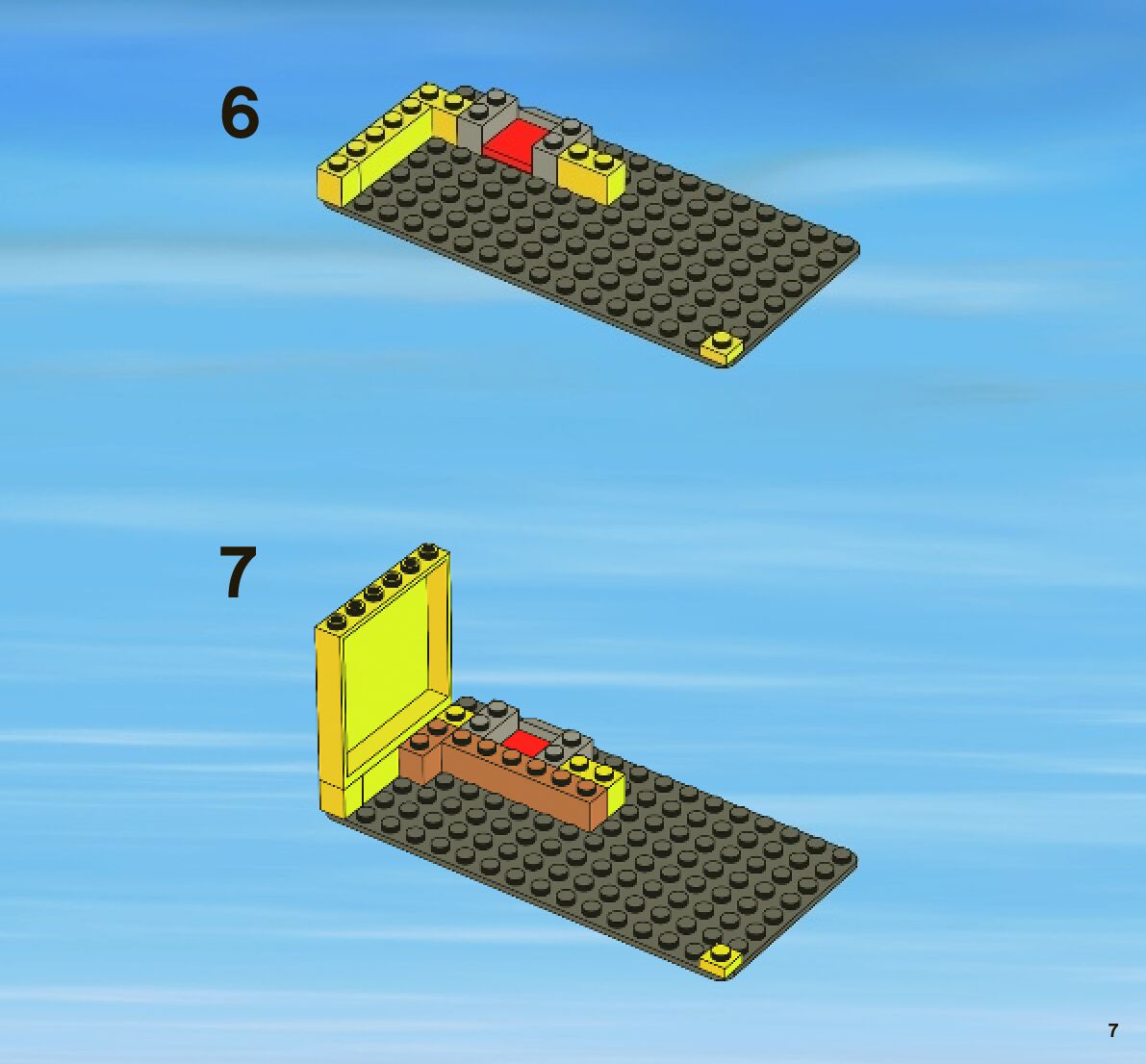 6

7

7