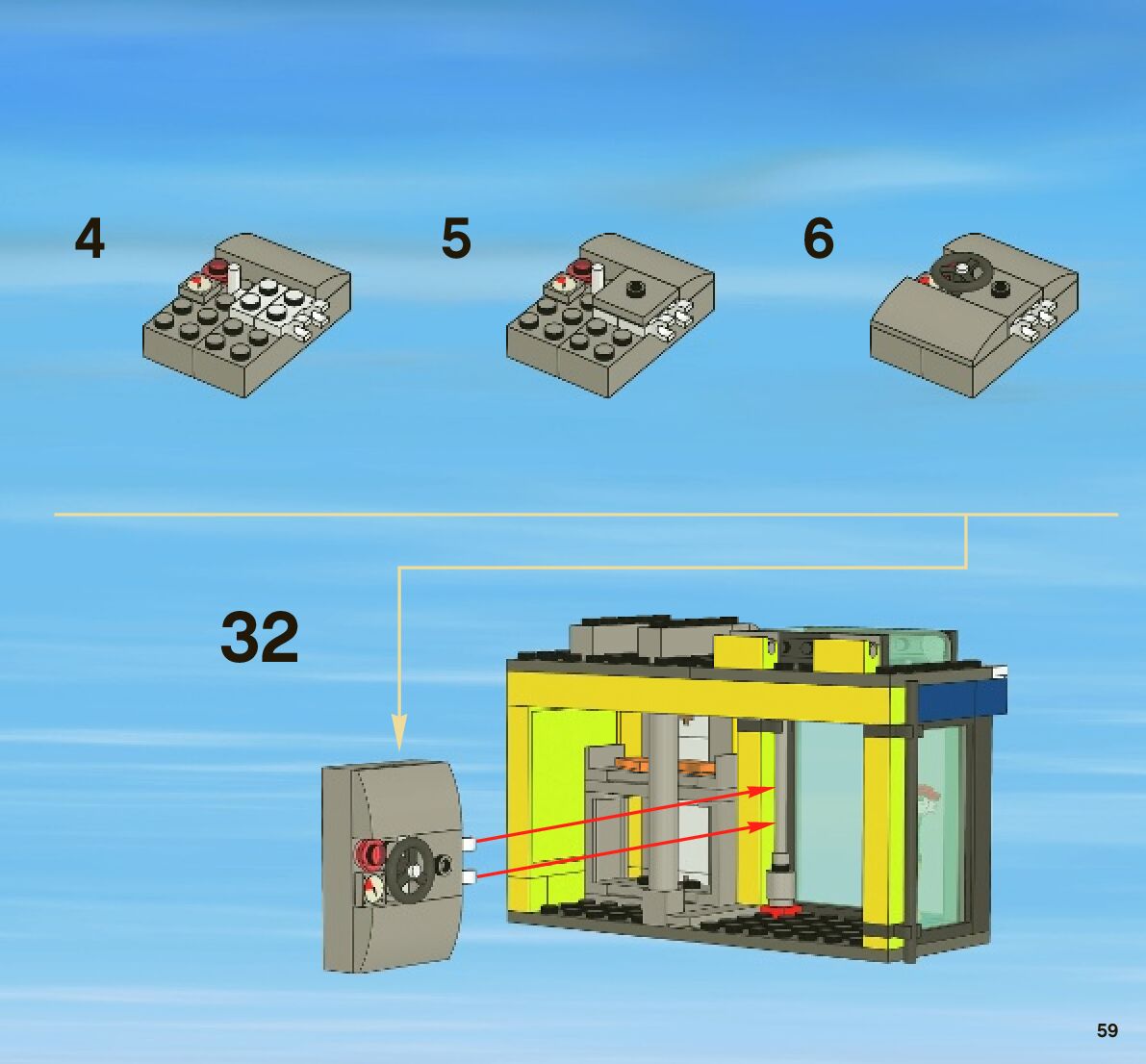 4

5

6

32

59