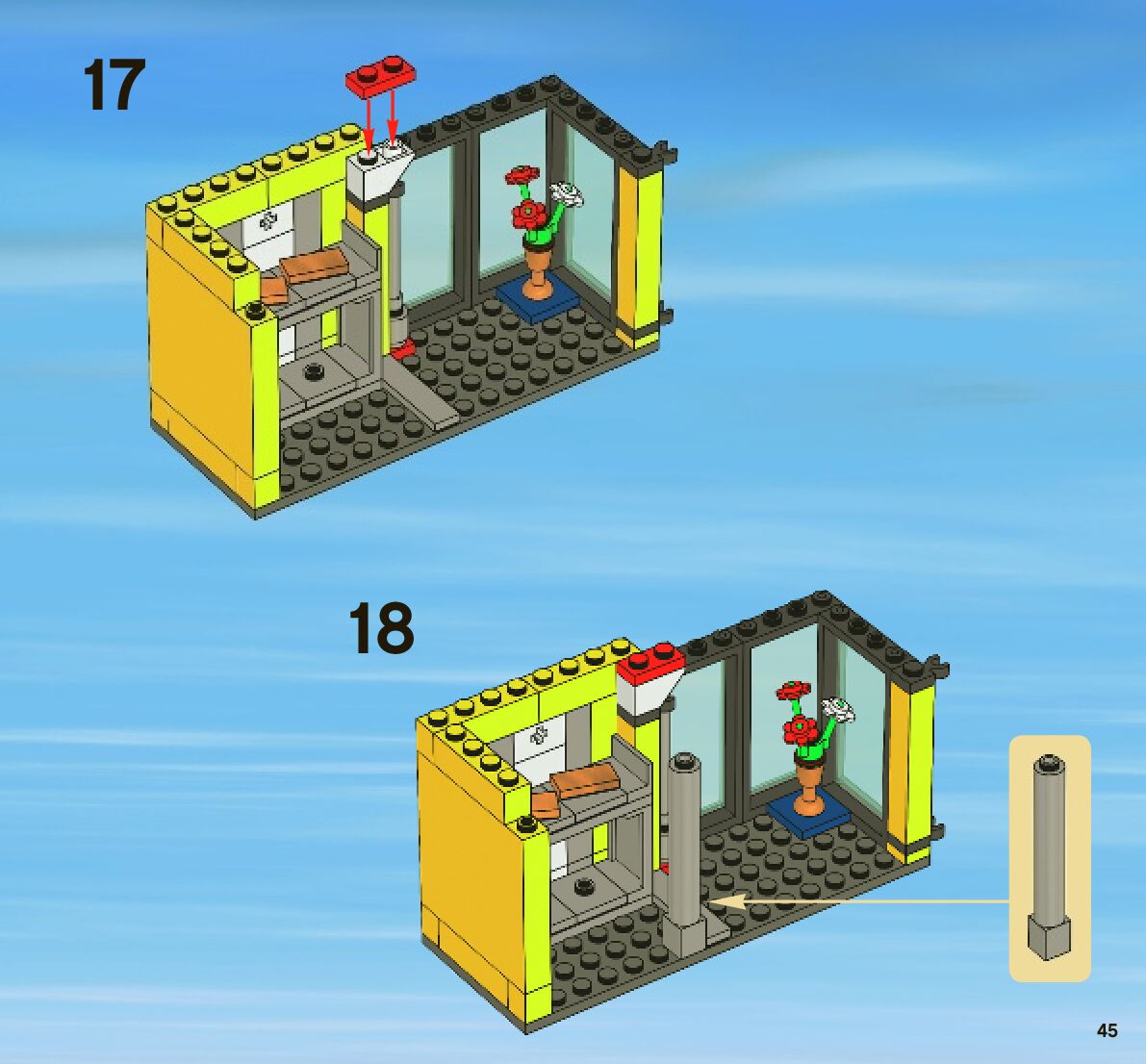 17

18

45