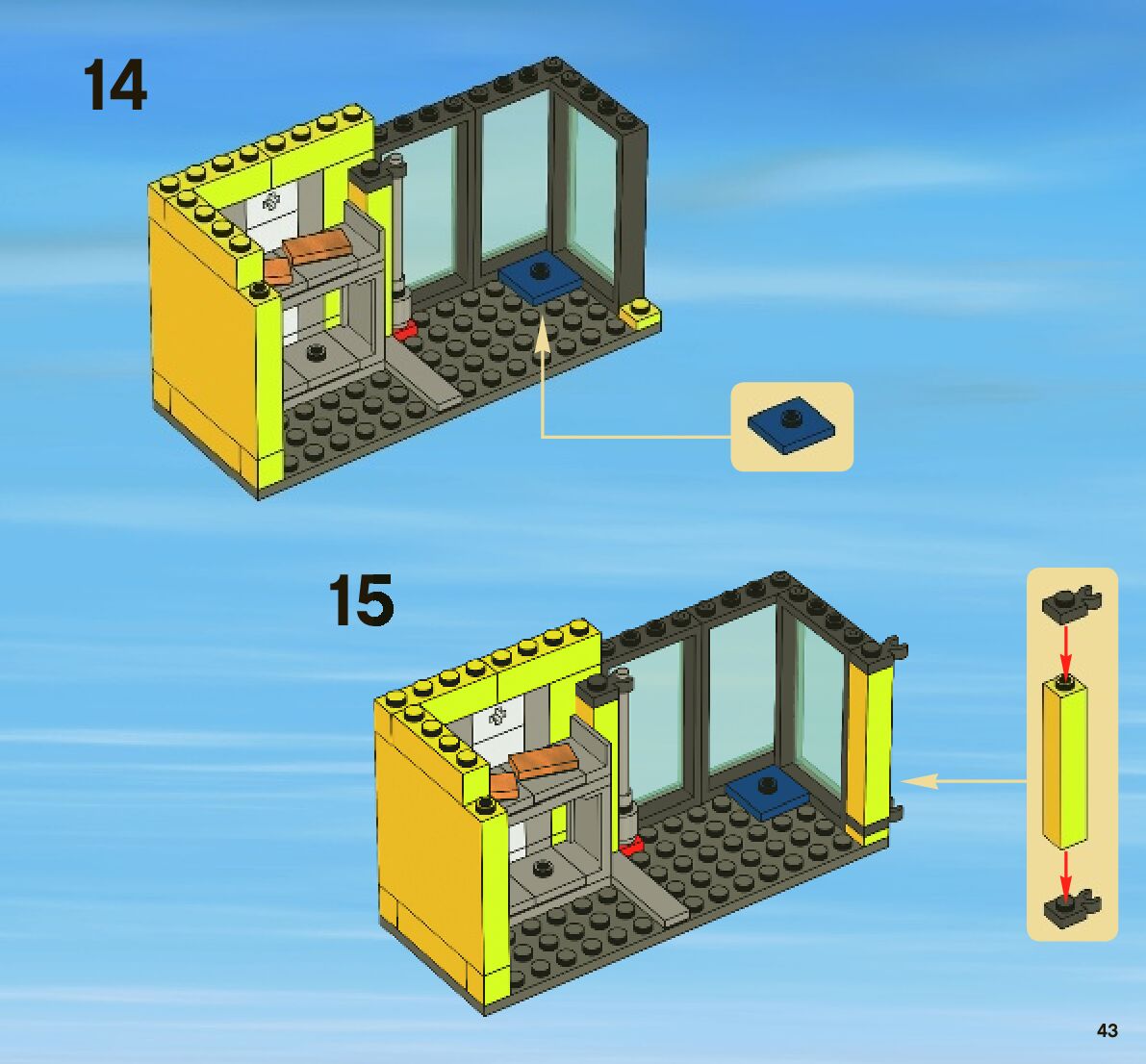 14

15

43