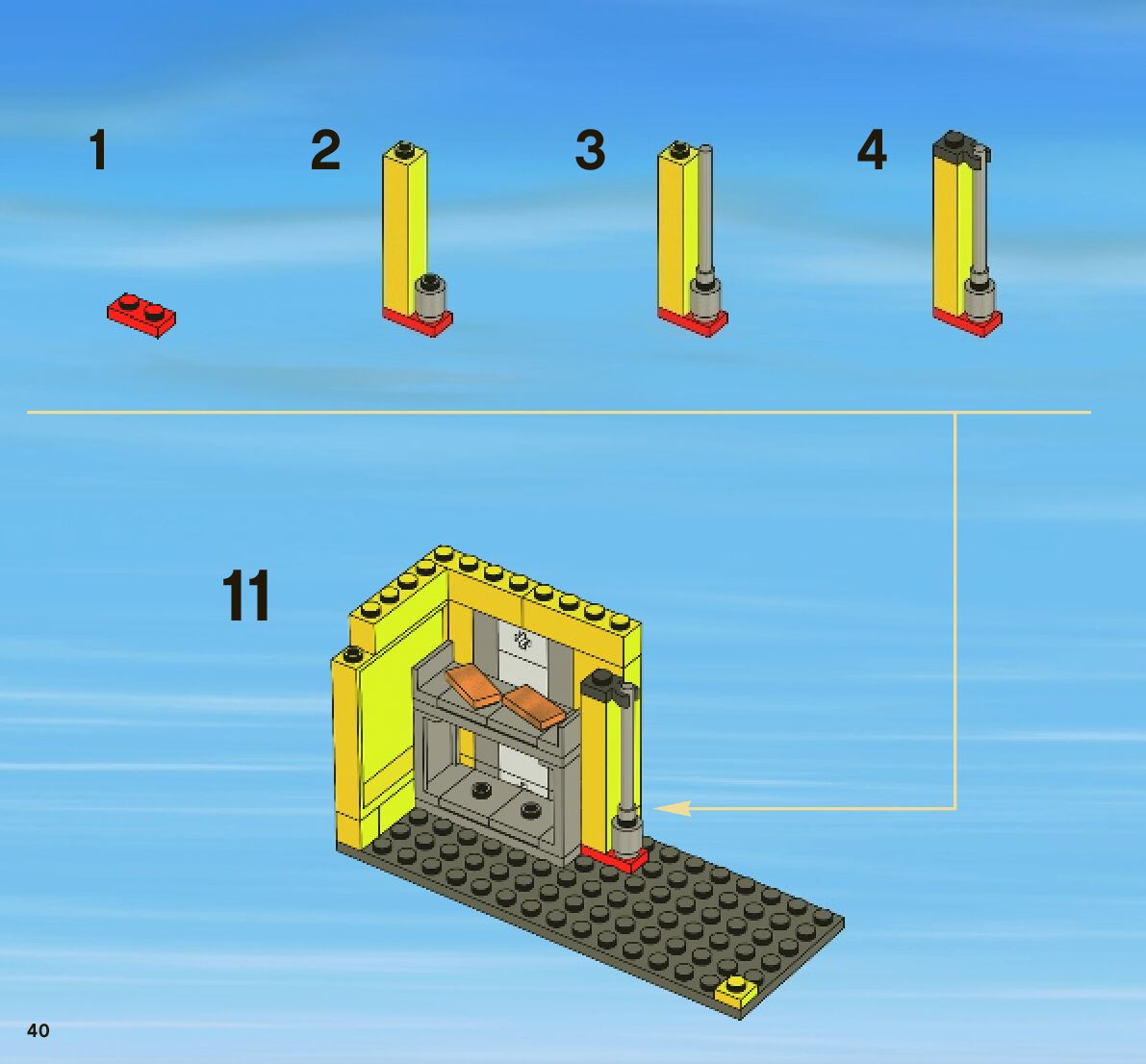 1

2

3

4

11

40