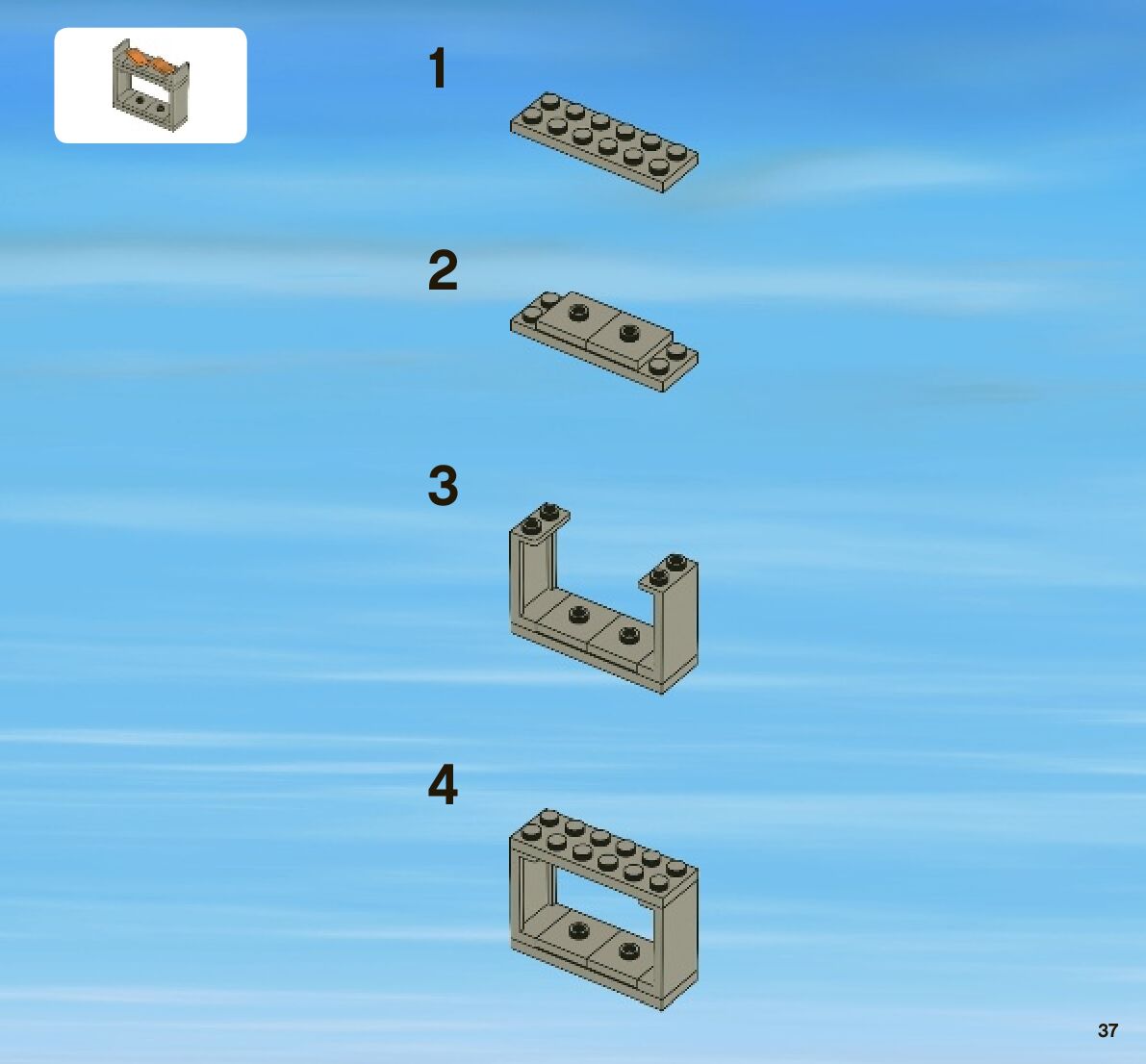 1

2

3

4

37