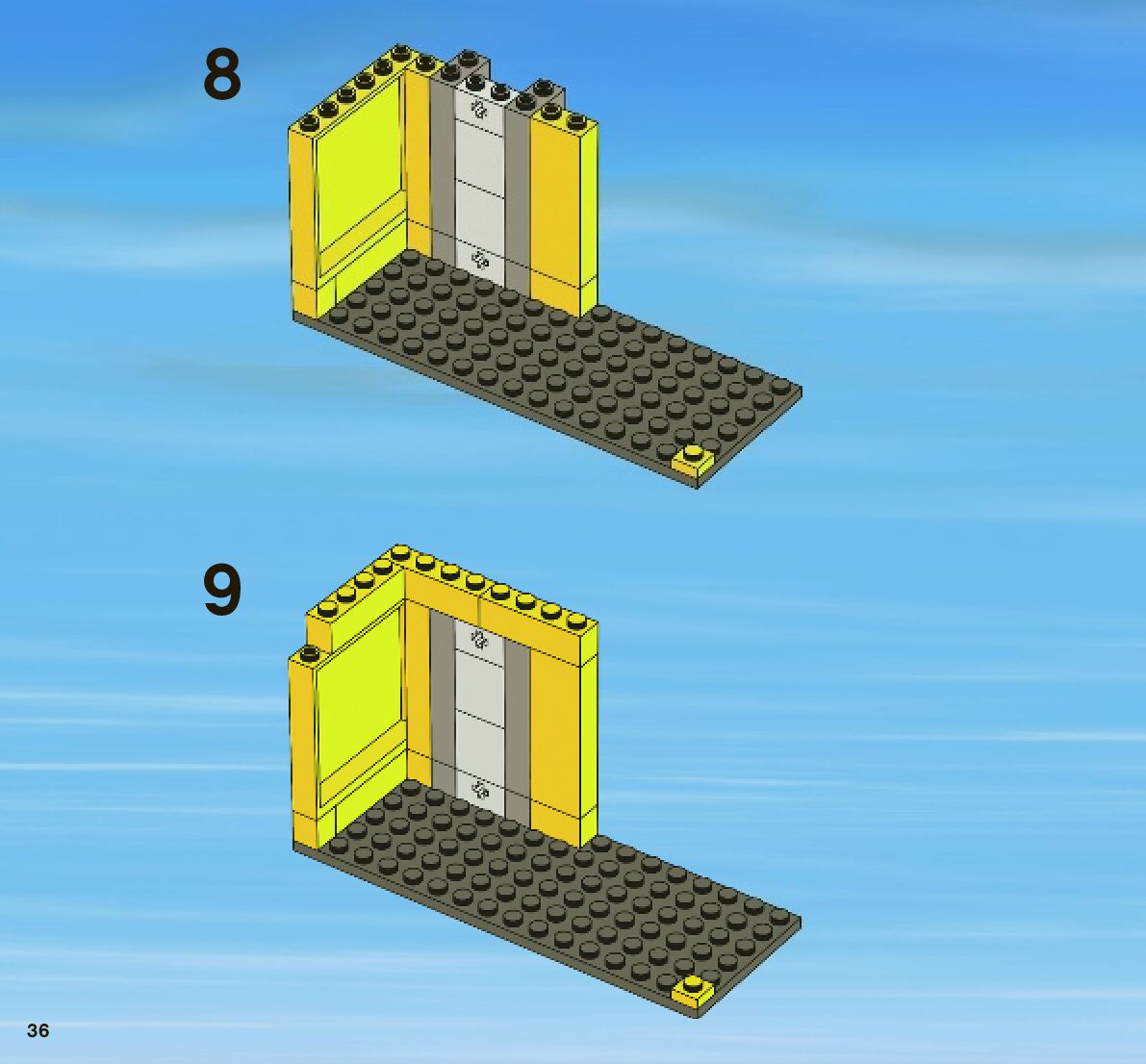 8

9

36