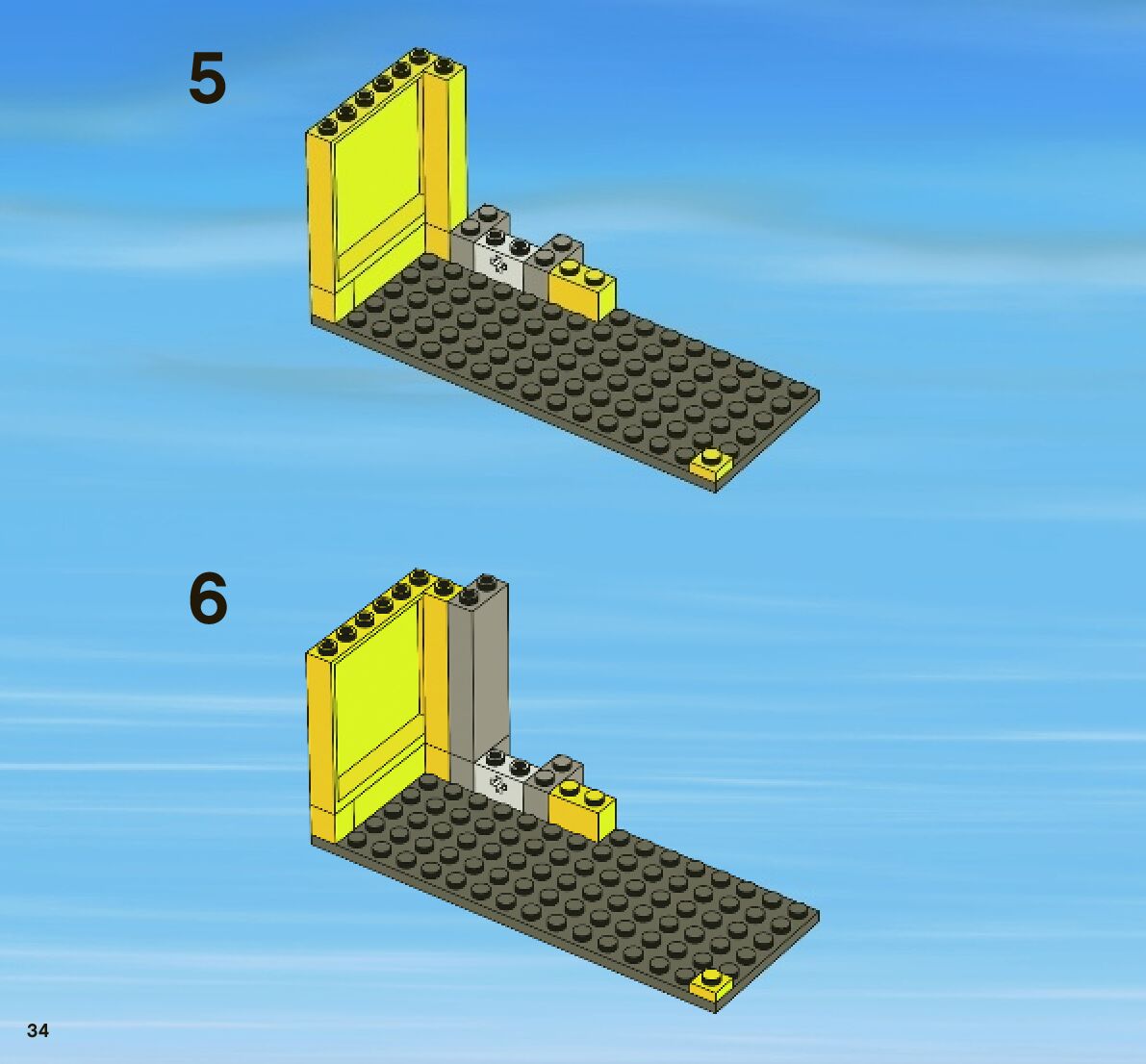 5

6

34