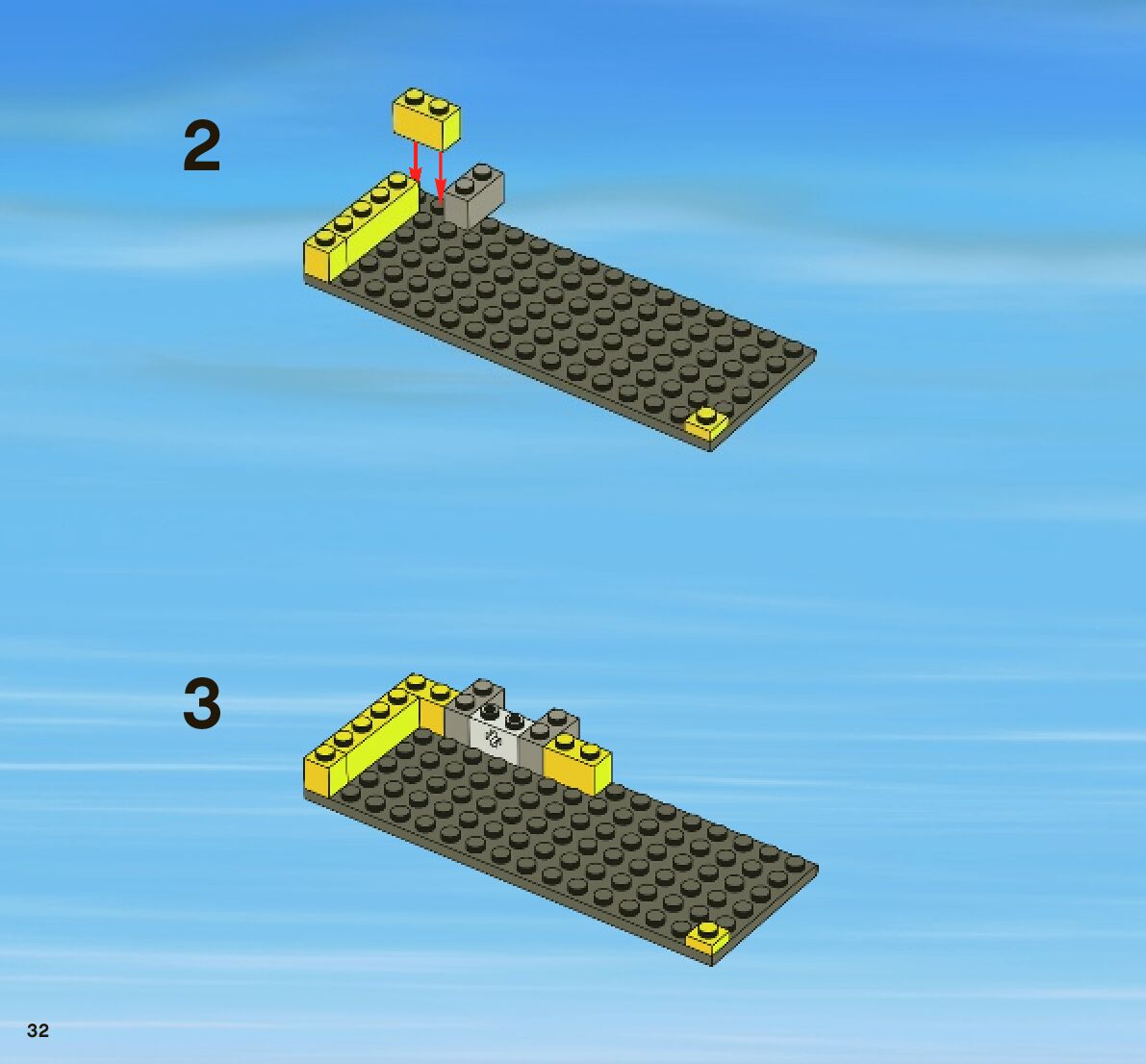 2

3

32