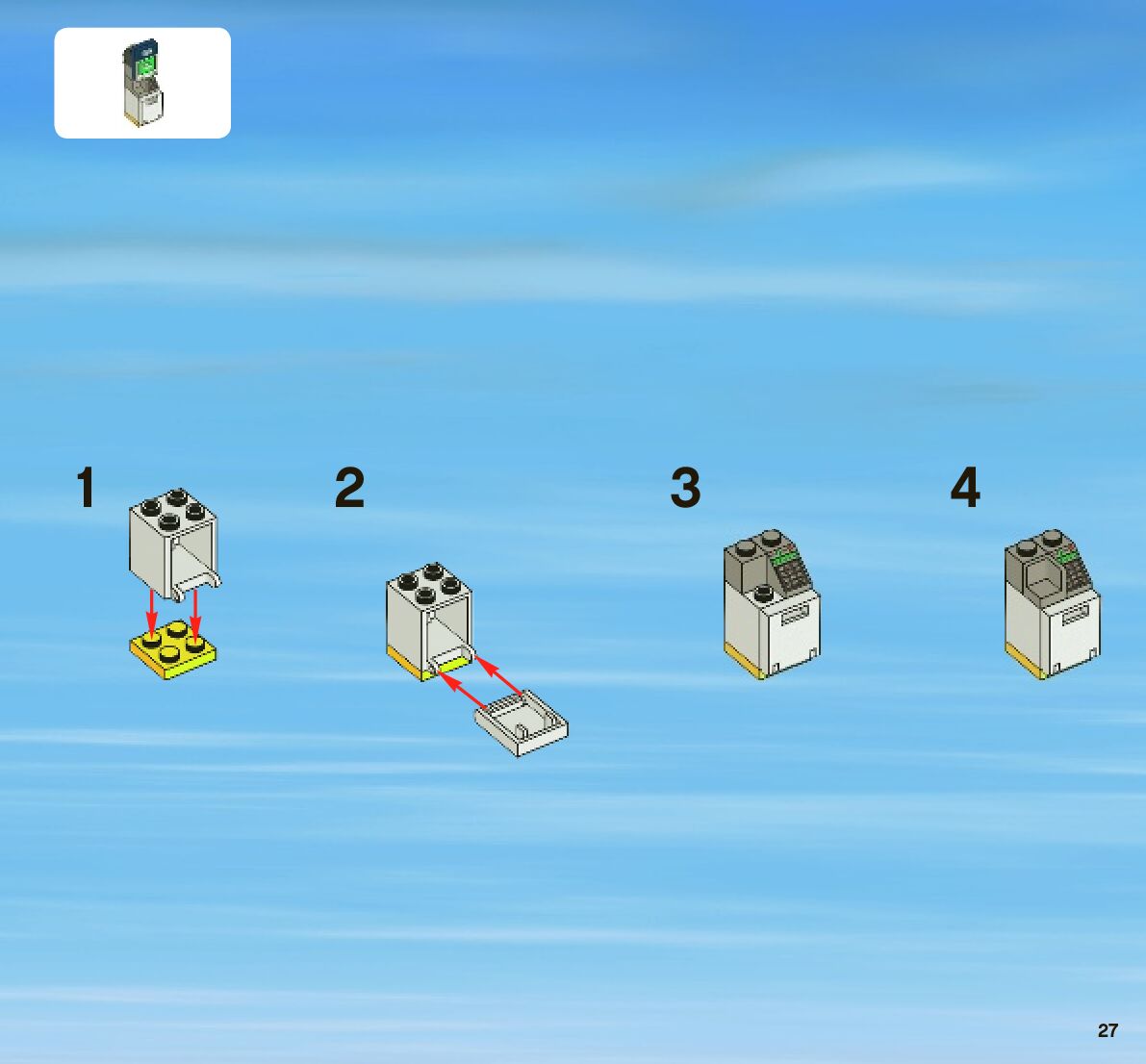 1

2

3

4

27