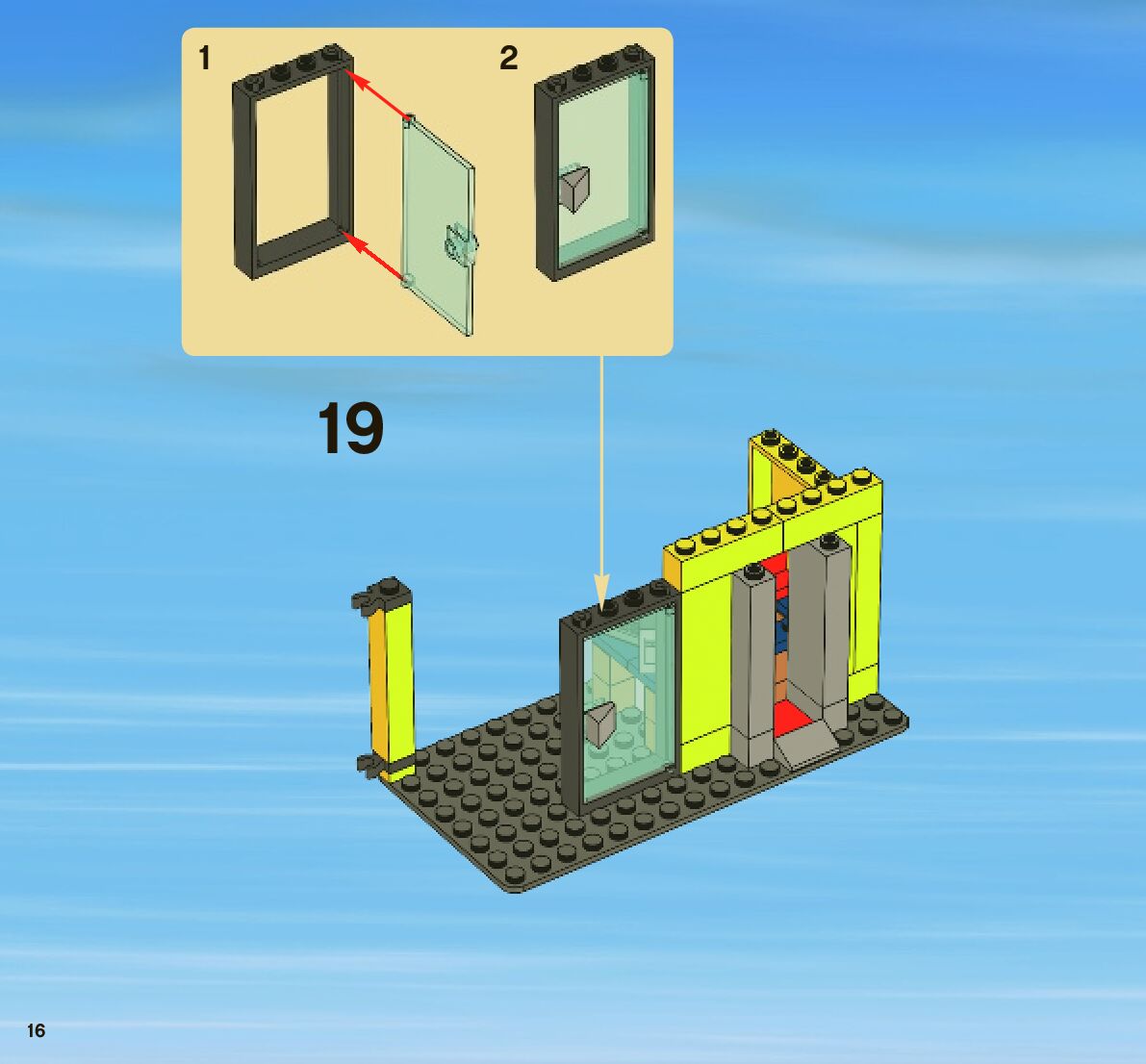 1

2

19

16