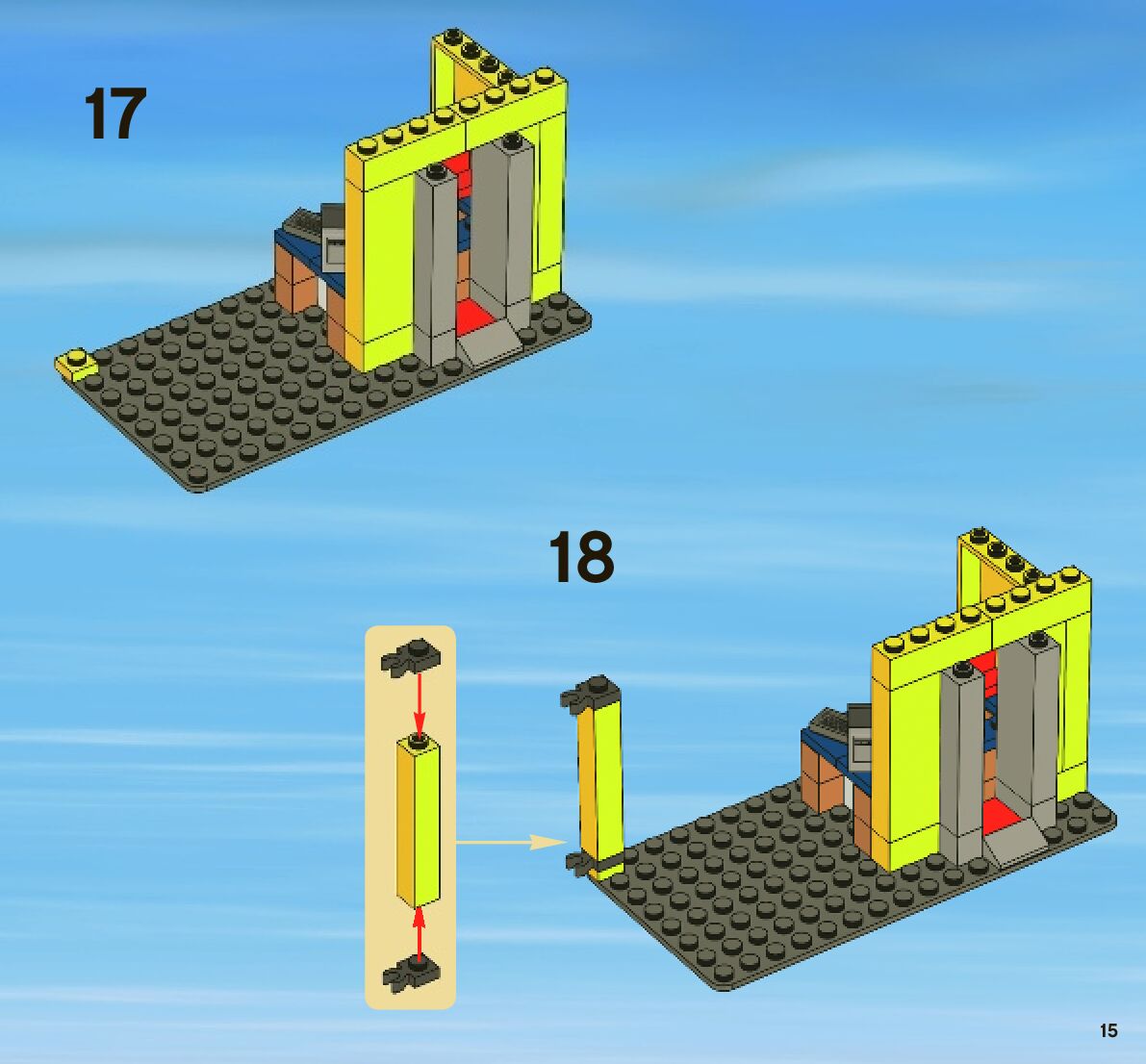 17

18

15