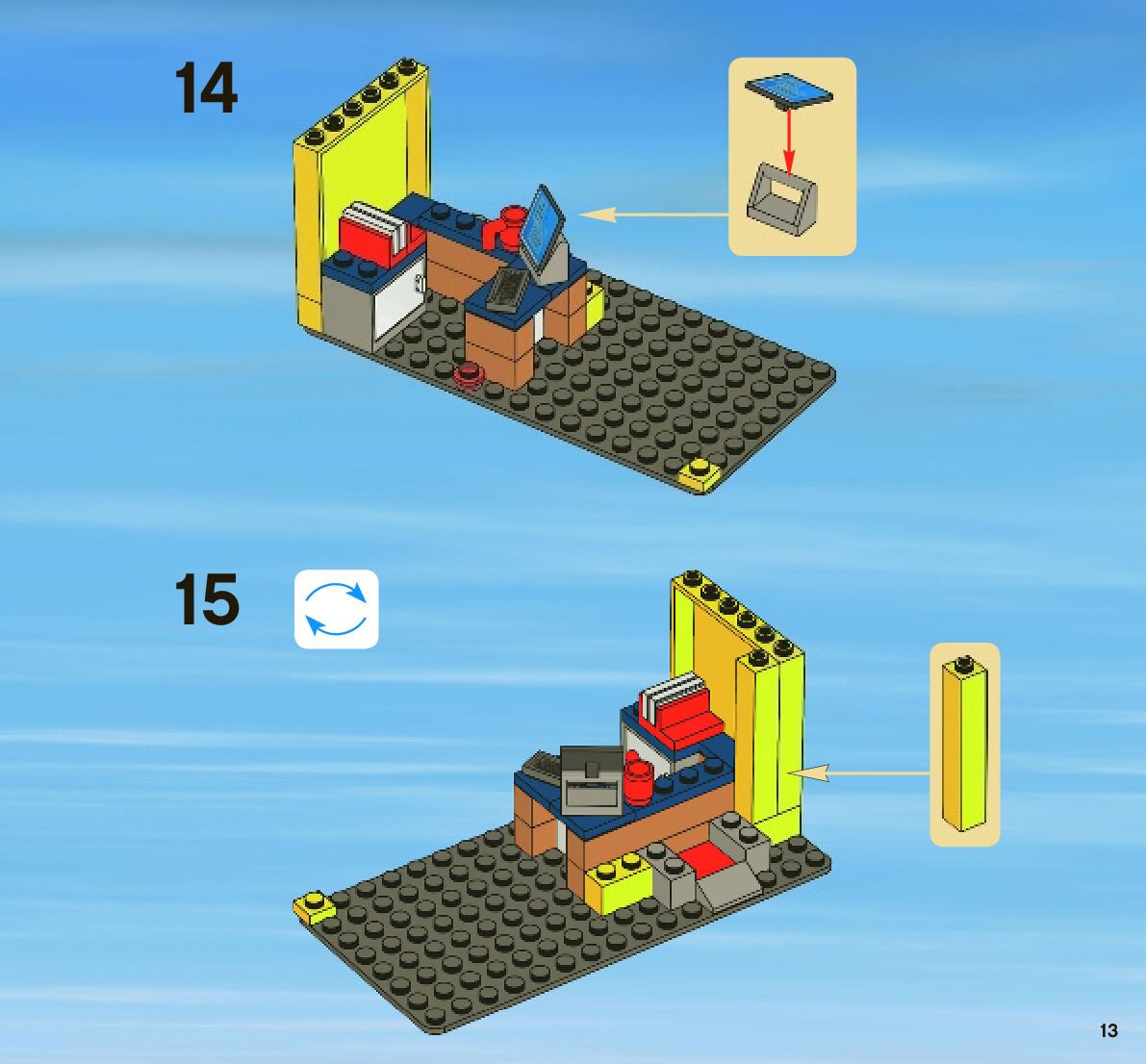 14

15

13