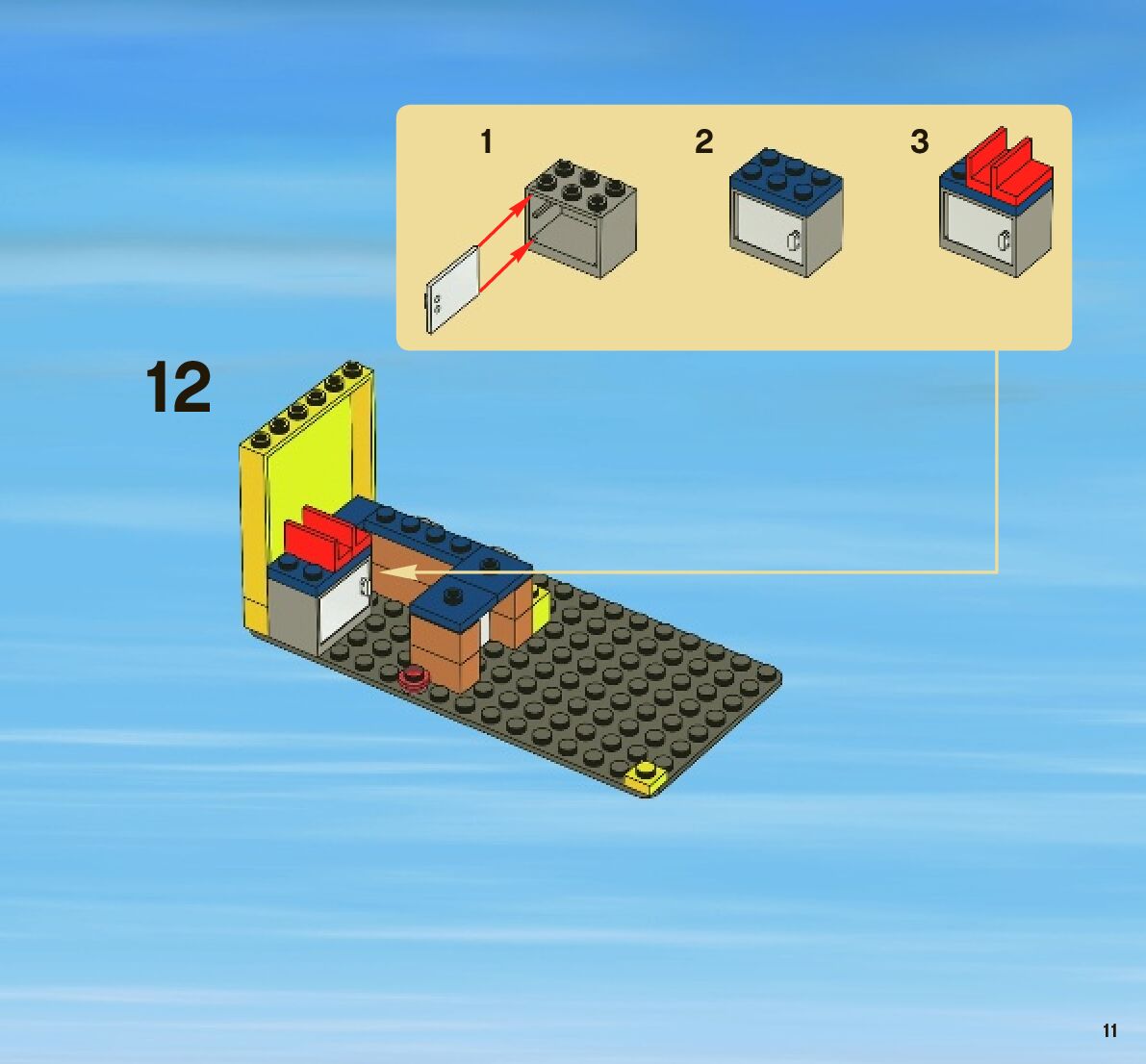 1

2

3

12

11