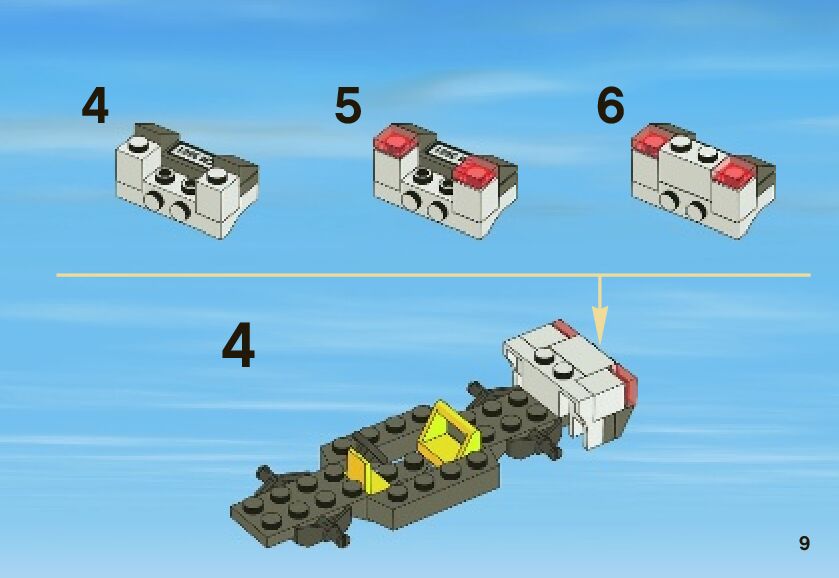 4

5

6

4

9