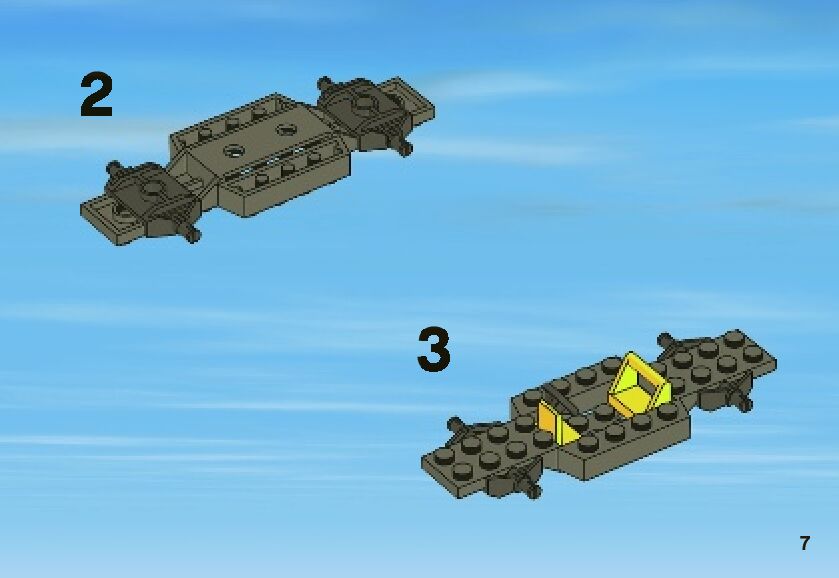 2

3

7