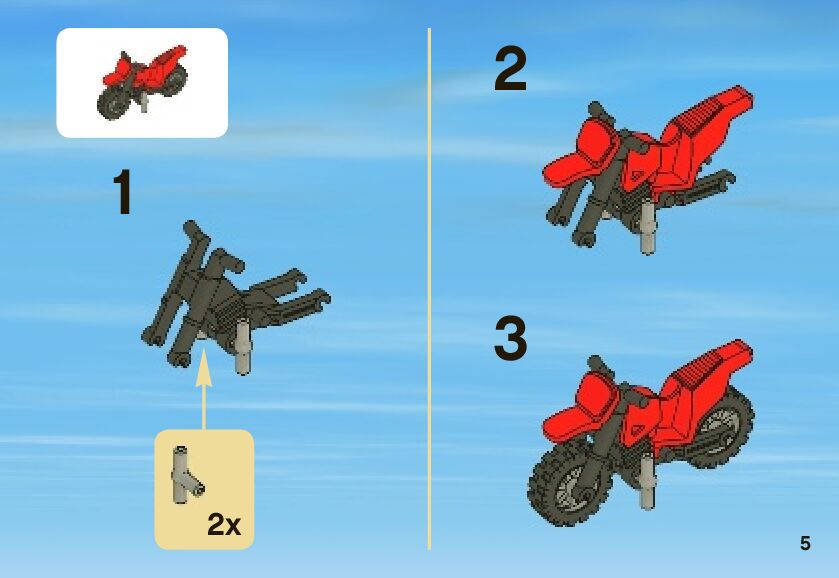 1

2x

2

3

5