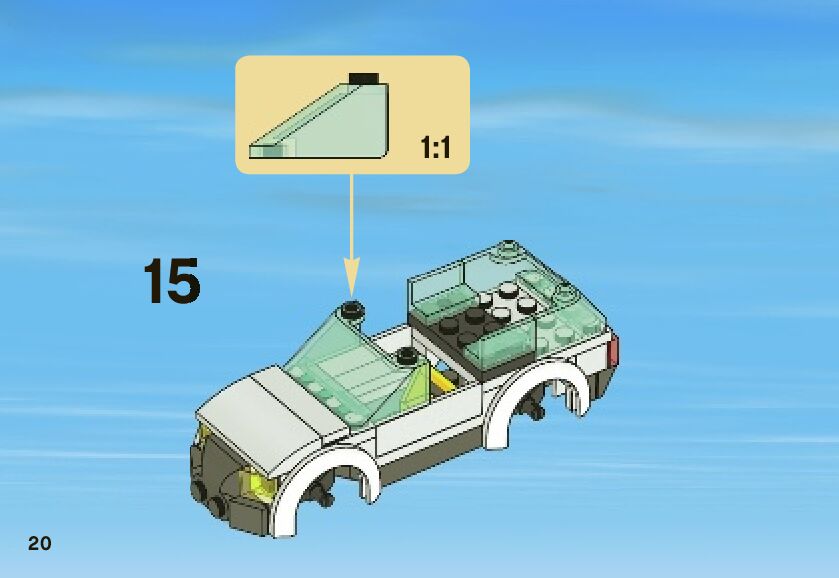 1:1

15

20