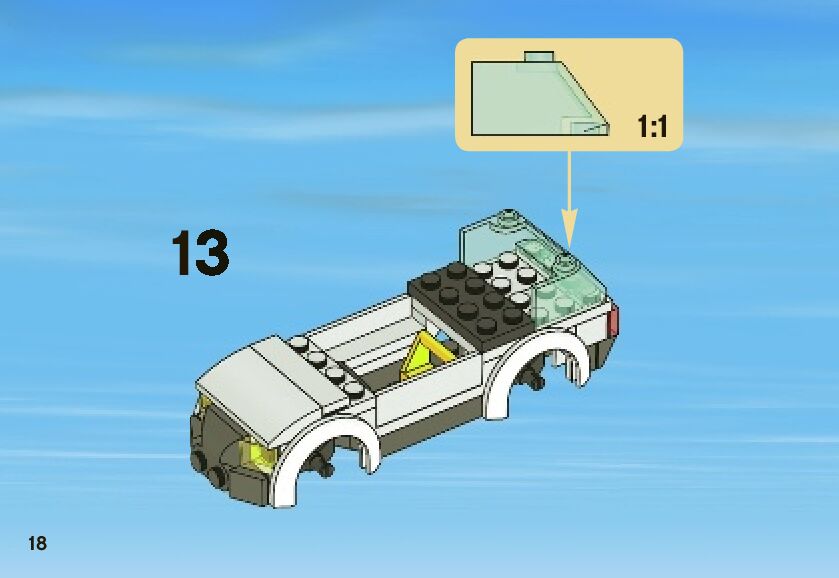 1:1

13

18