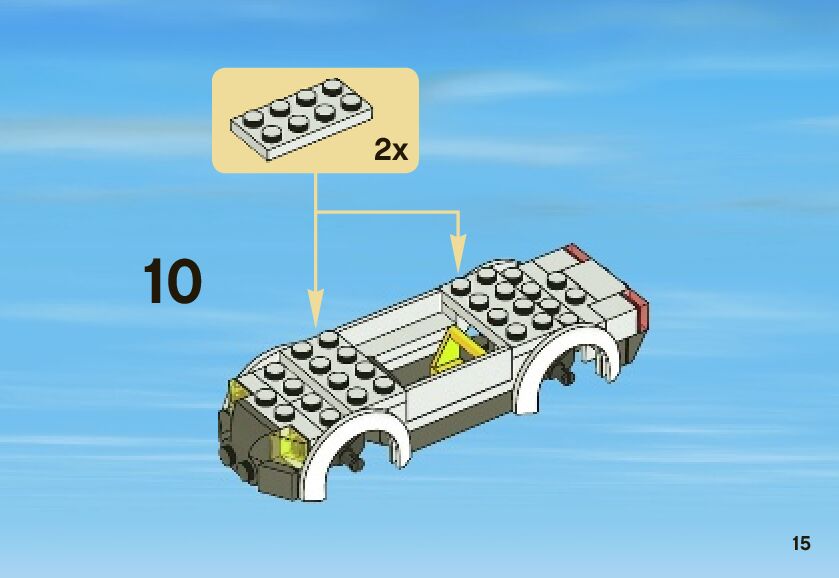 2x

10

15