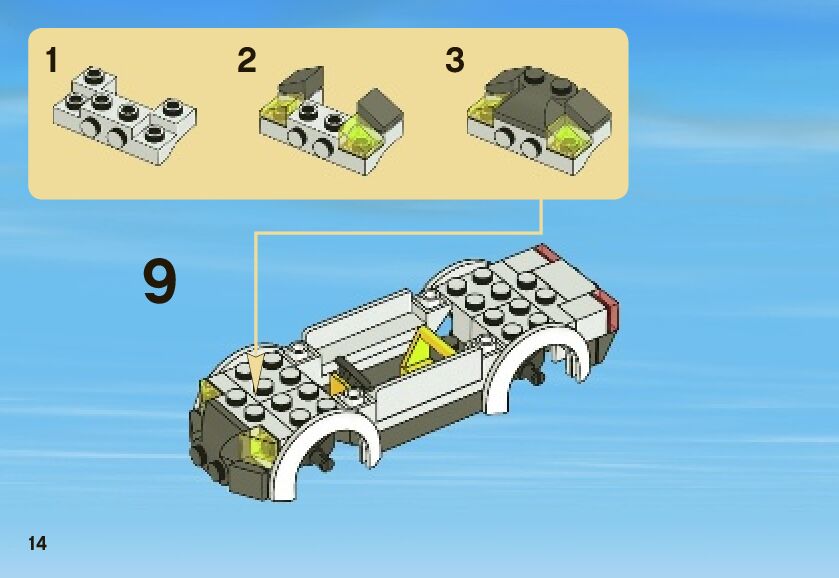 1

2

3

9

14