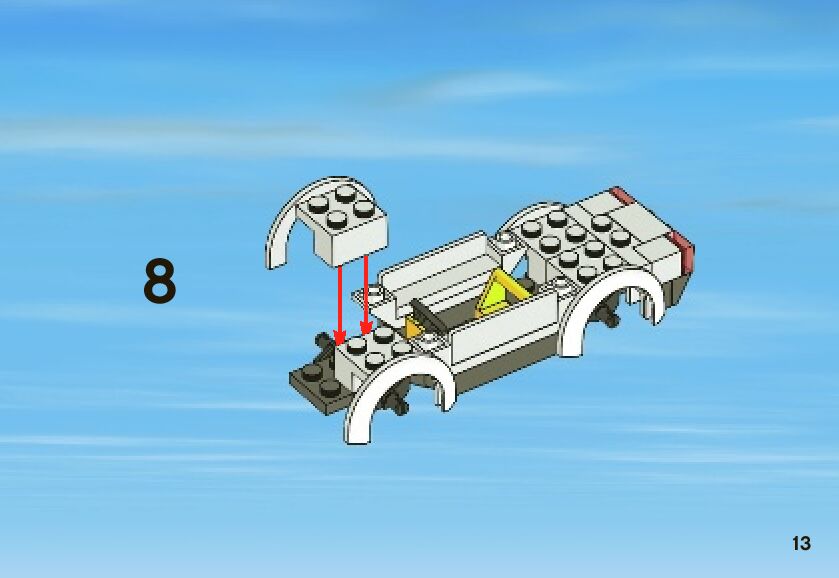 8

13