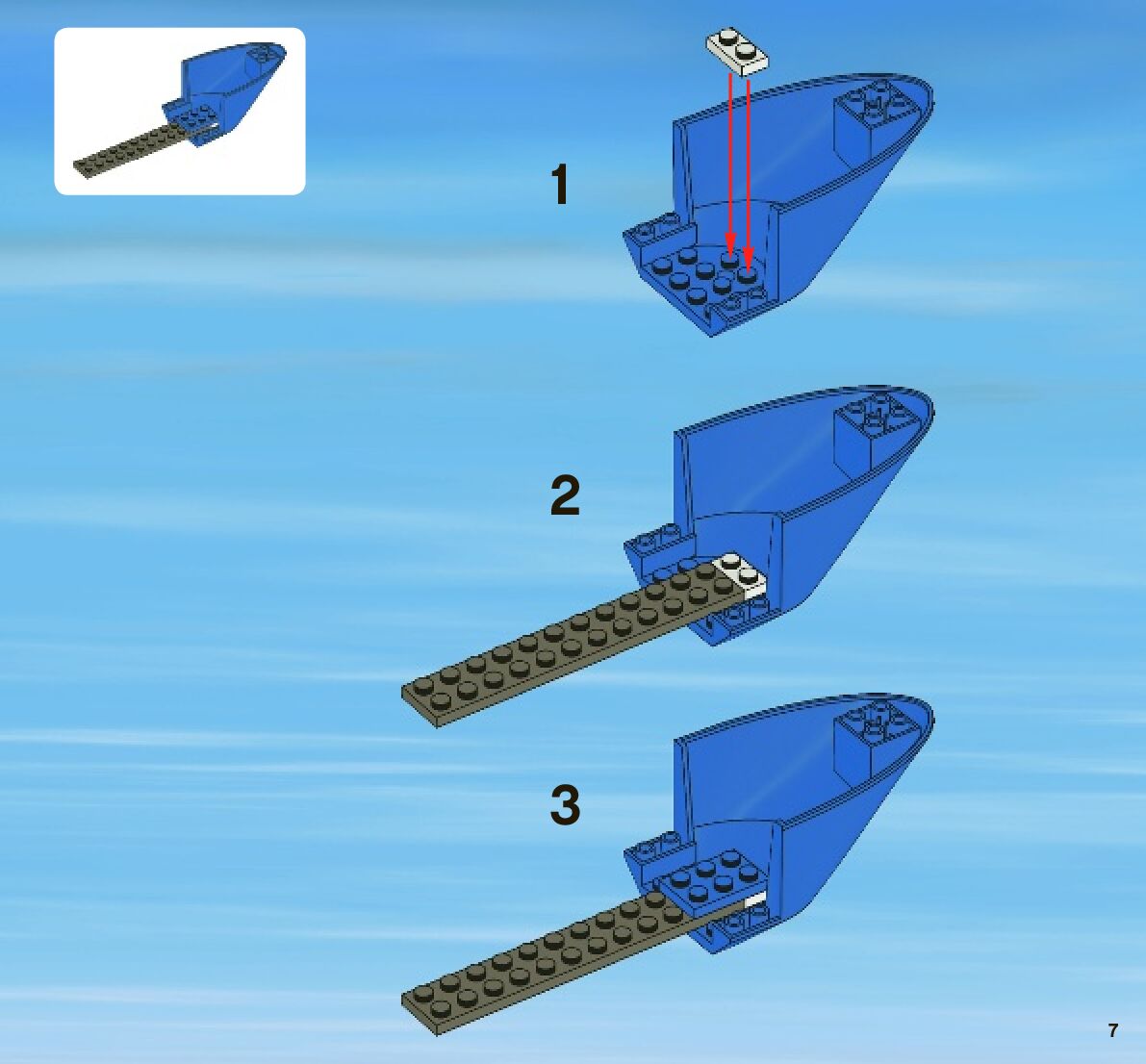 1

2

3

7