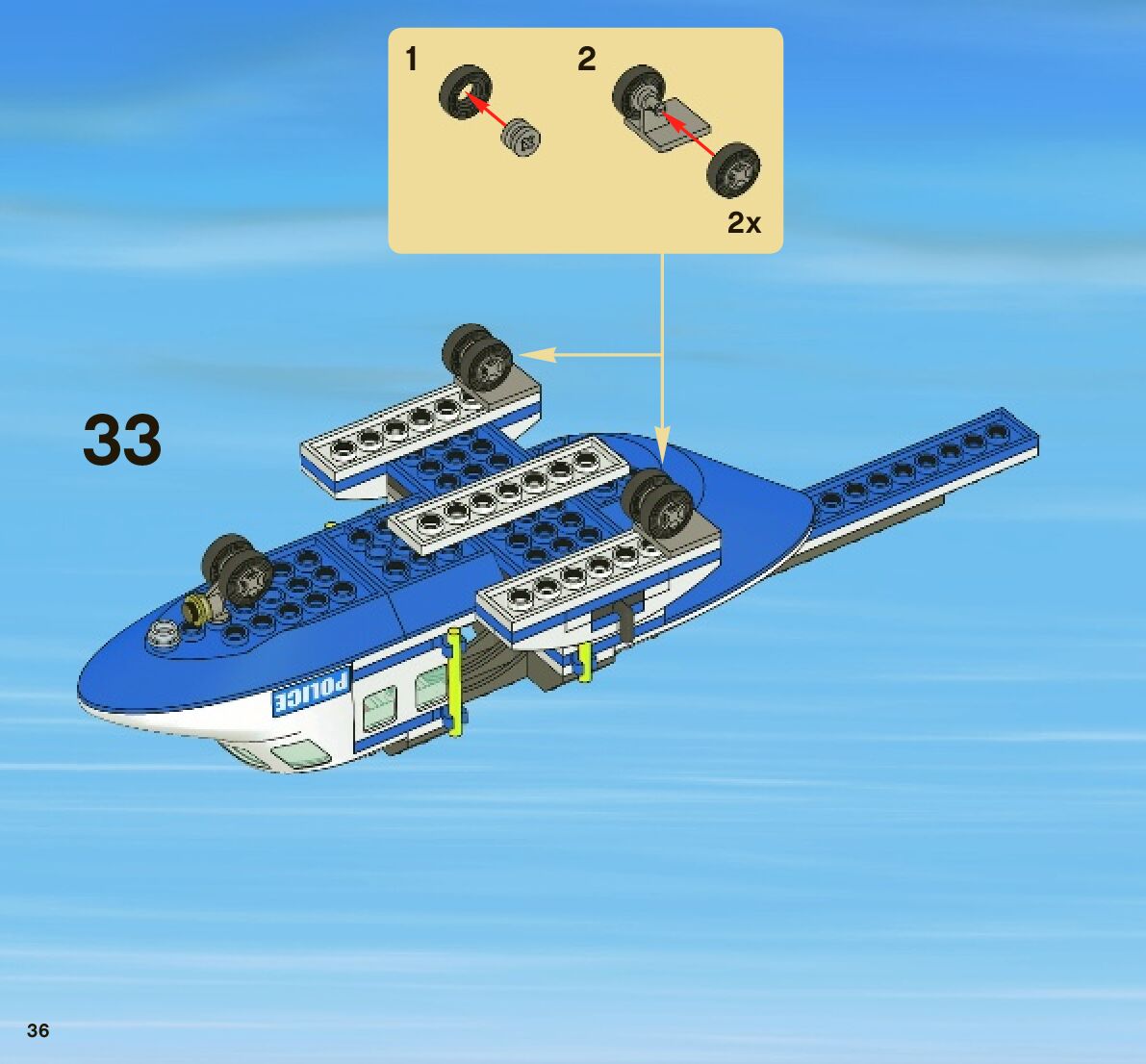 1

2

2x

33

POLICE

36