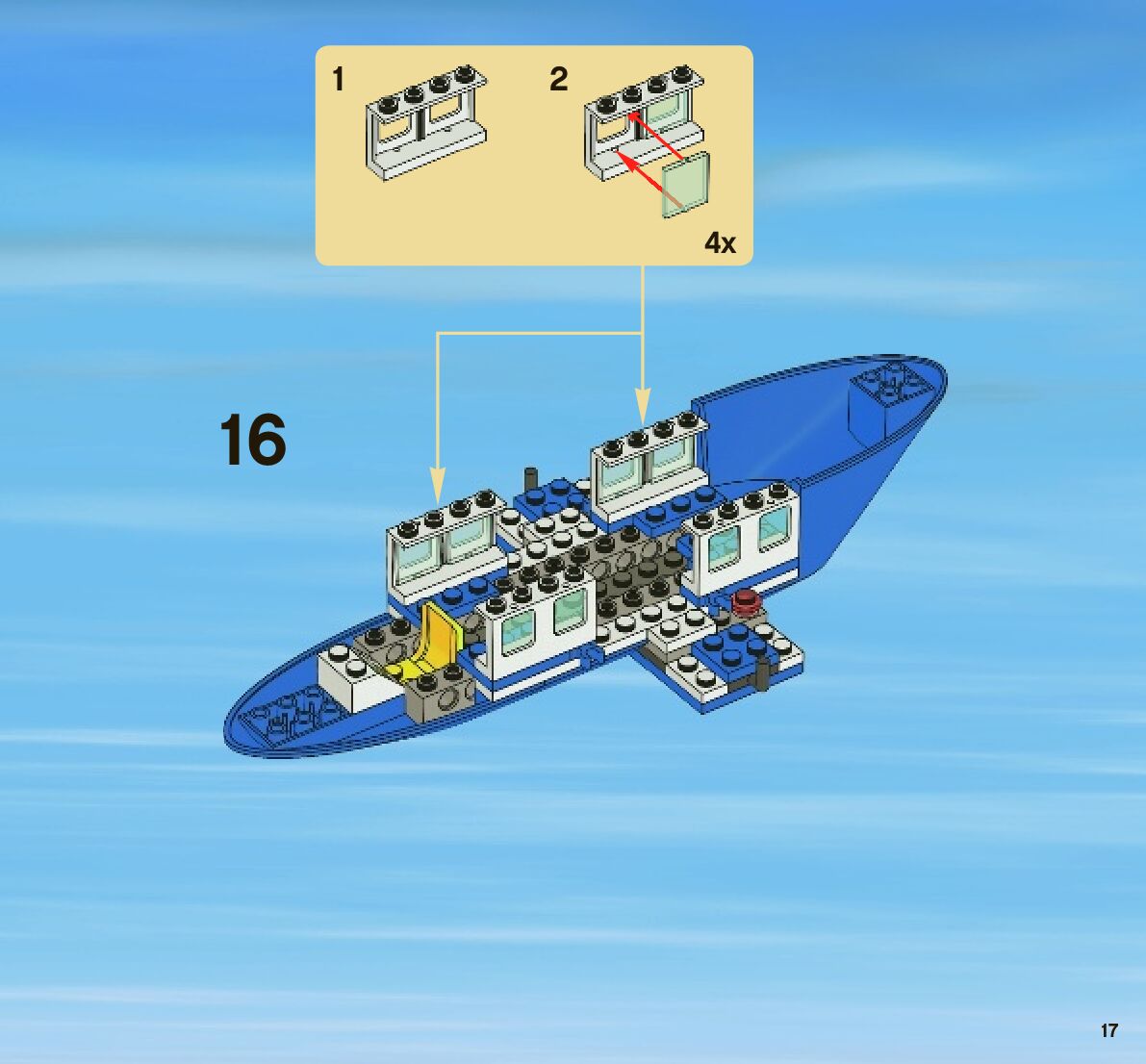 1

2

4x

16

17