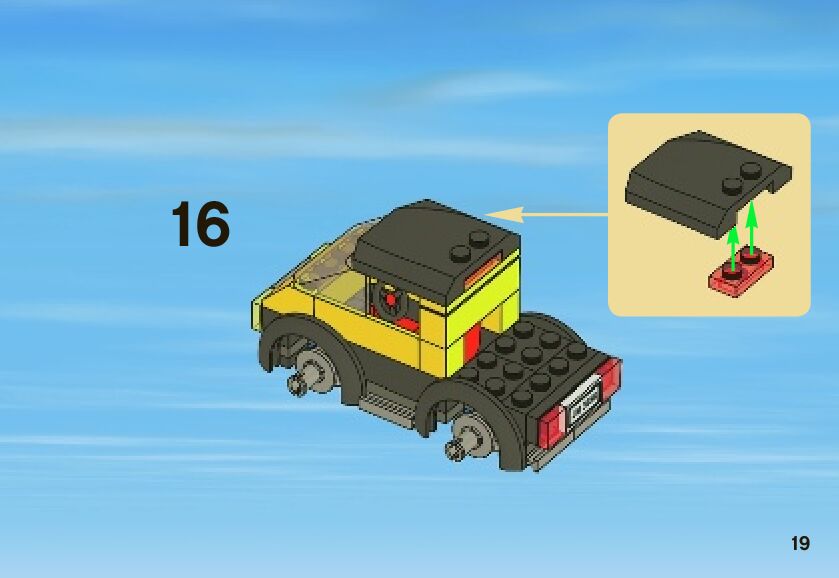 16

19