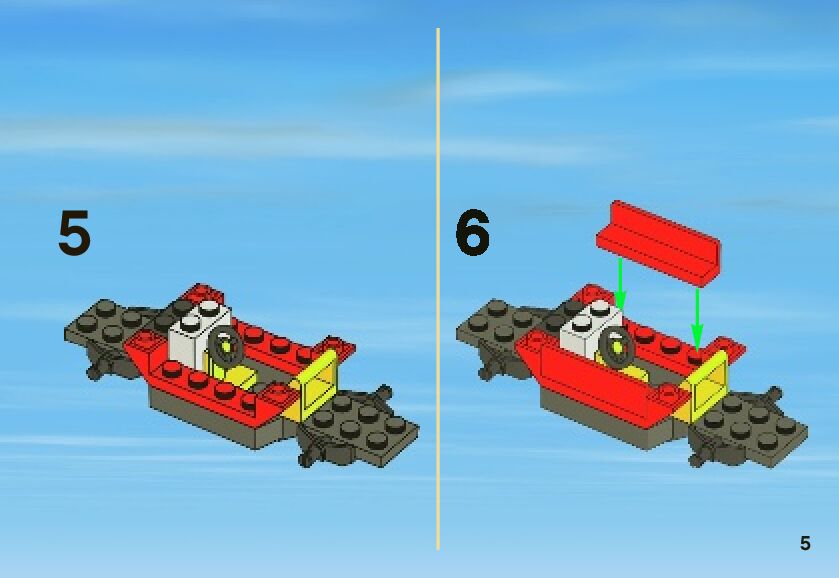 5

6

5