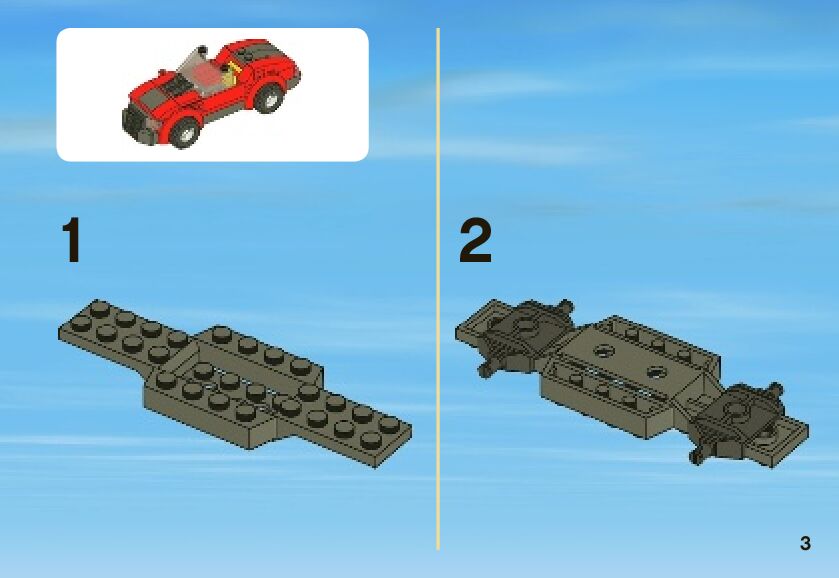 1

2

3