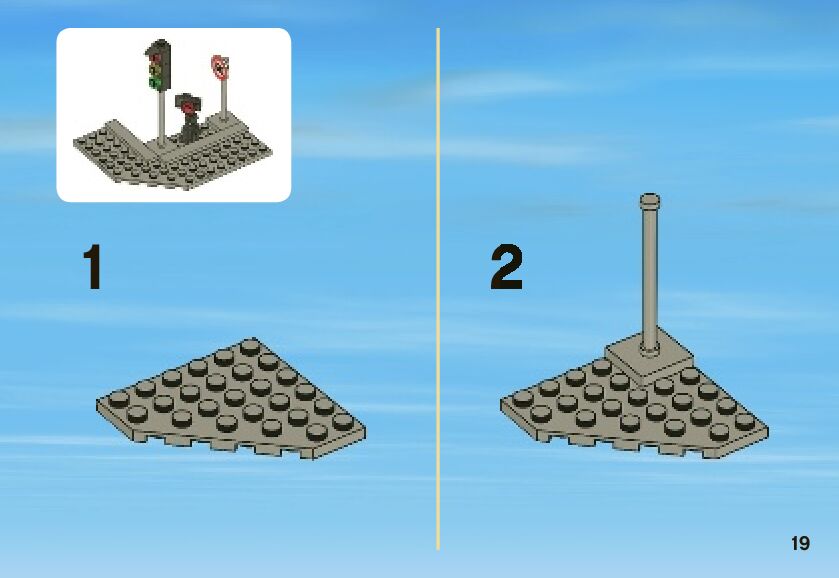 1

2

19